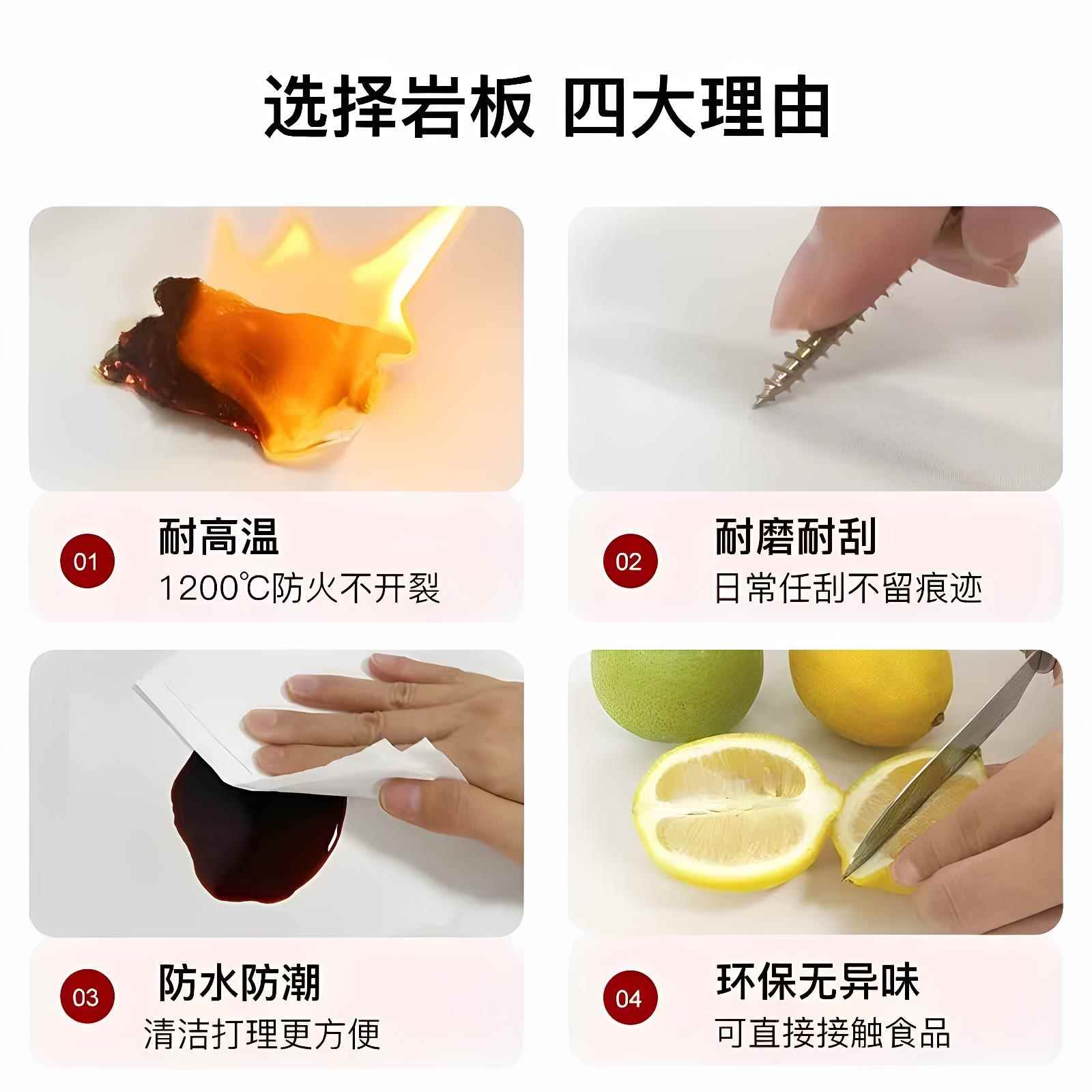 选择岩板 四大理由

01
耐高温
1200℃防火不开裂

02
耐磨耐刮
日常任刮不留痕迹

03
防水防潮
清洁打理更方便

04
环保无异味
可直接接触食品