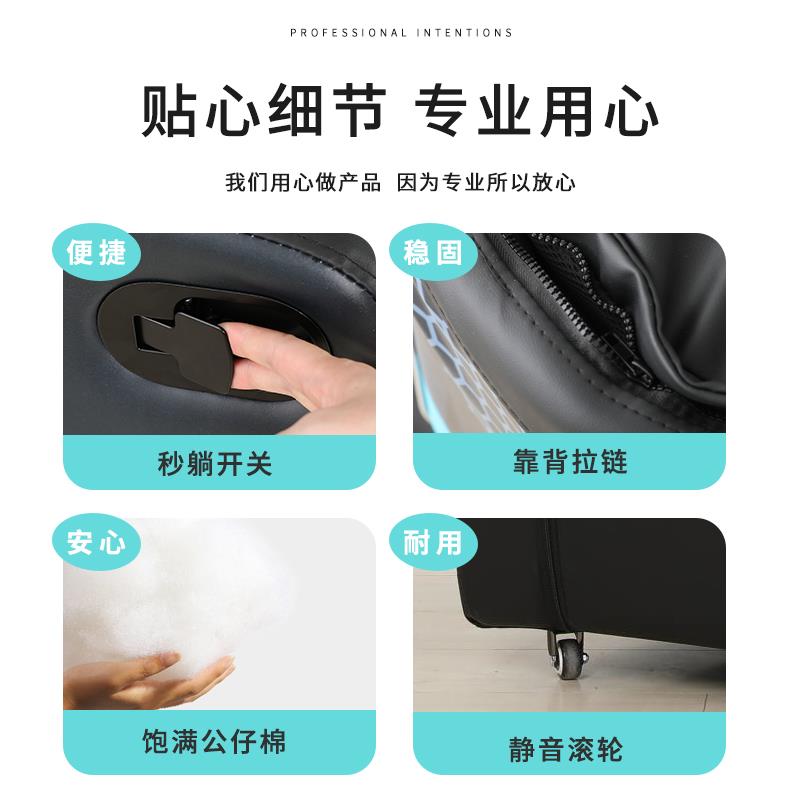 PROFESSIONAL INTENTIONS

贴心细节 专业用心

我们用心做产品 因为专业所以放心

便捷

秒躺开关

稳固

靠背拉链

安心

饱满公仔棉

耐用

静音滚轮