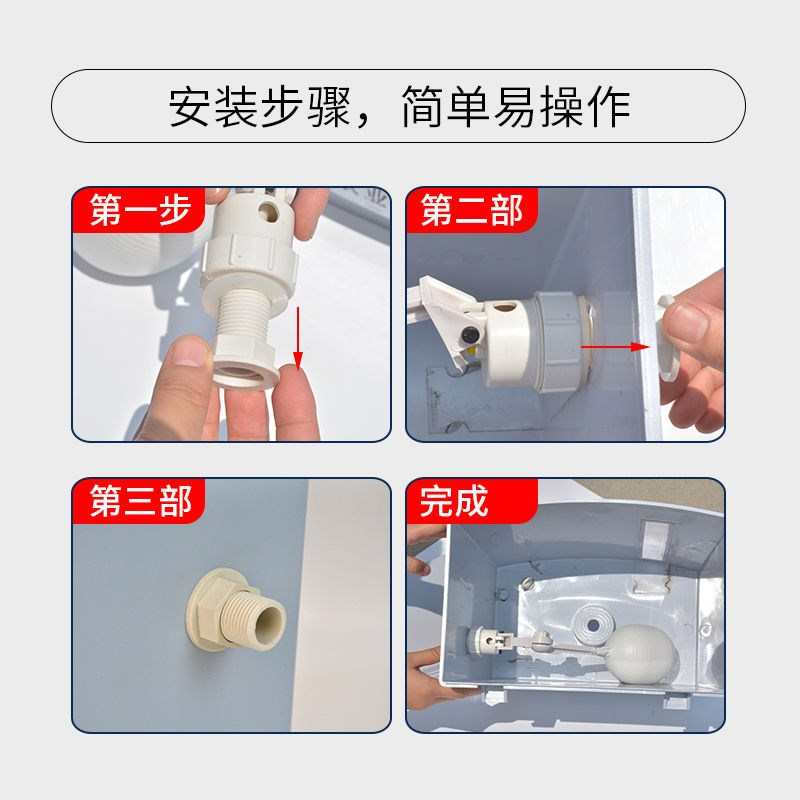 安装步骤，简单易操作

第一步

第二部

第三部

完成