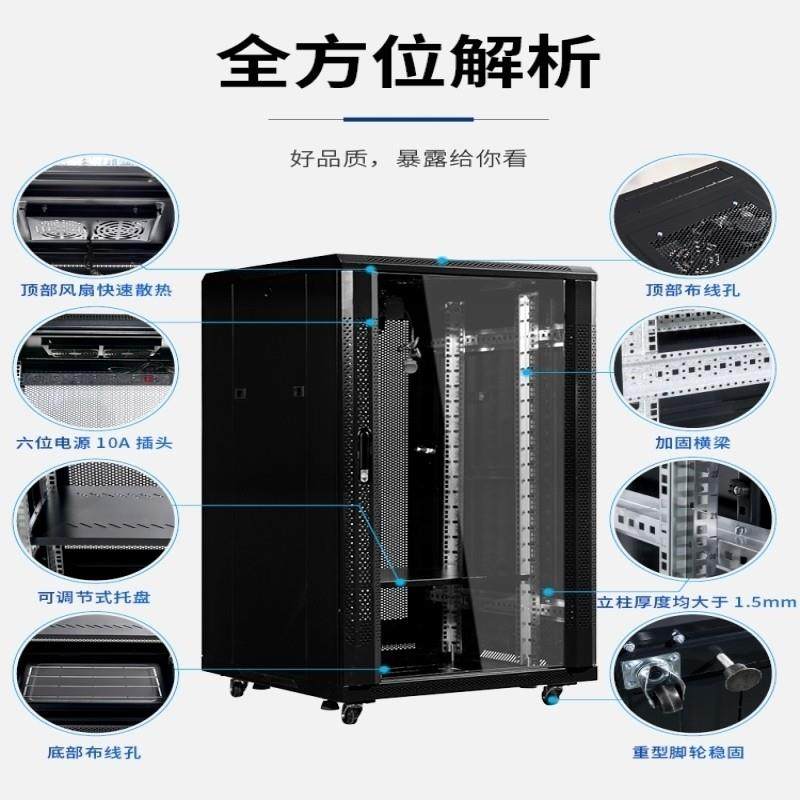 全方位解析

好品质，暴露给你看

顶部风扇快速散热

六位电源 10A 插头

可调节式托盘

底部布线孔

顶部布线孔

加固横梁

立柱厚度均大于 1.5mm

重型脚轮稳固