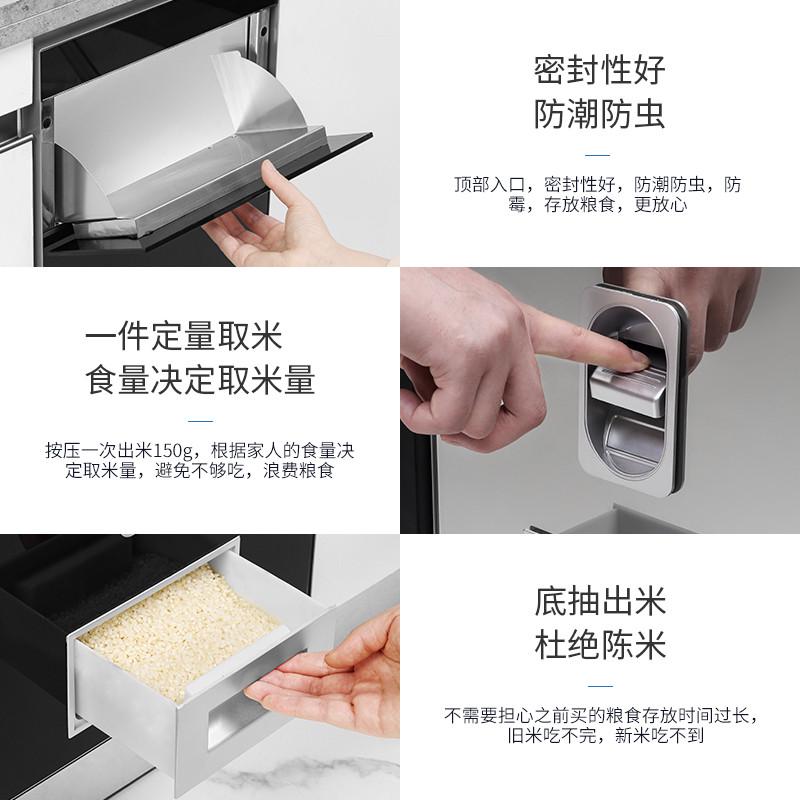 密封性好
防潮防虫

顶部入口，密封性好，防潮防虫，防霉，存放粮食，更放心

一件定量取米
食量决定取米量

按压一次出米150g，根据家人的食量决定取米量，避免不够吃，浪费粮食

底抽出米
杜绝陈米

不需要担心之前买的粮食存放时间过长，旧米吃不完，新米吃不到