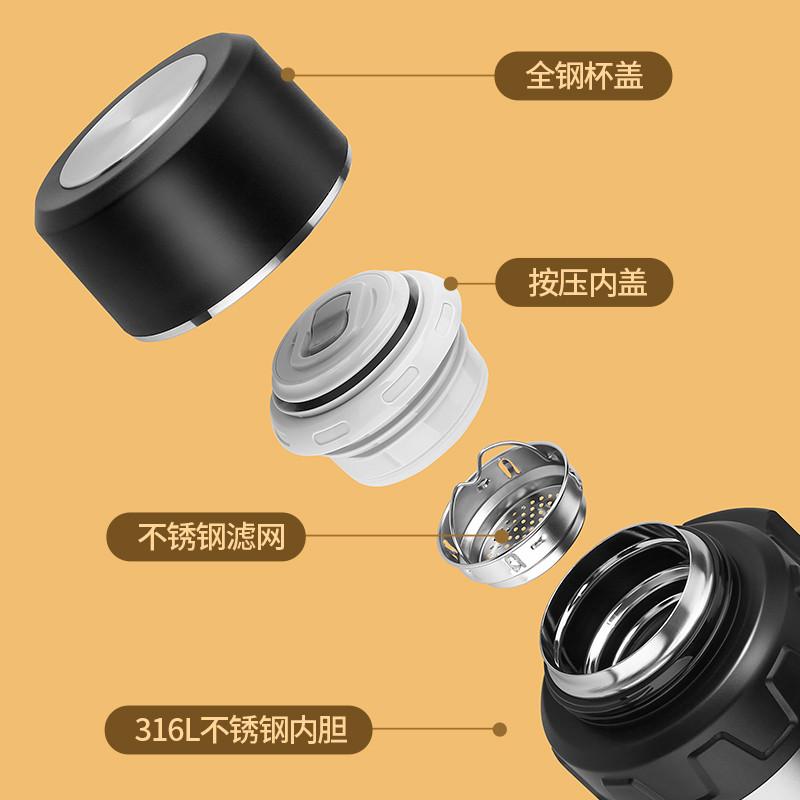 全钢杯盖

按压内盖

不锈钢滤网

316L不锈钢内胆