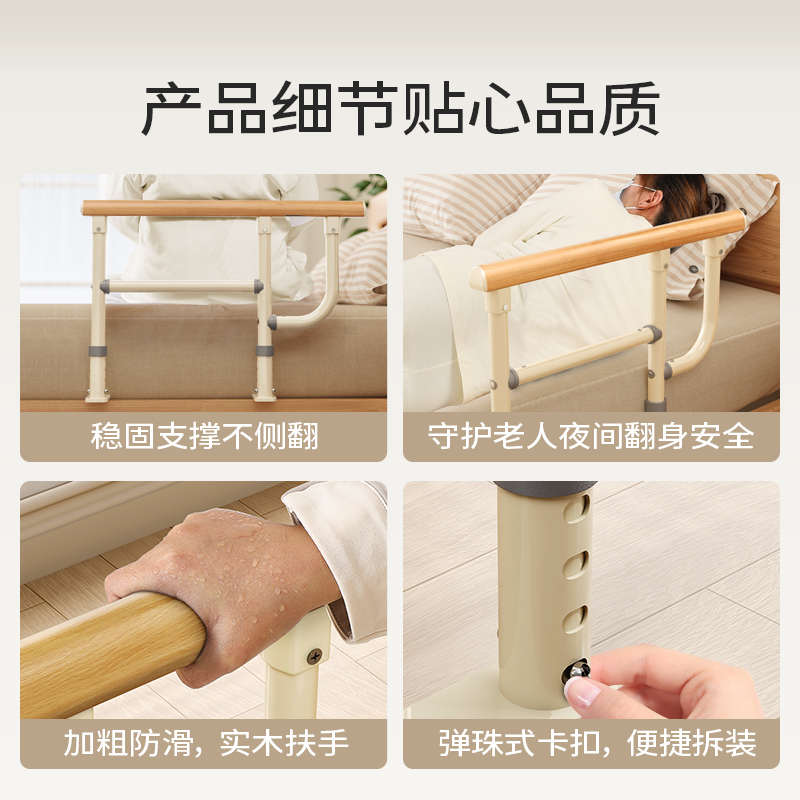 产品细节贴心品质

稳固支撑不侧翻

守护老人夜间翻身安全

加粗防滑，实木扶手

弹珠式卡扣，便捷拆装