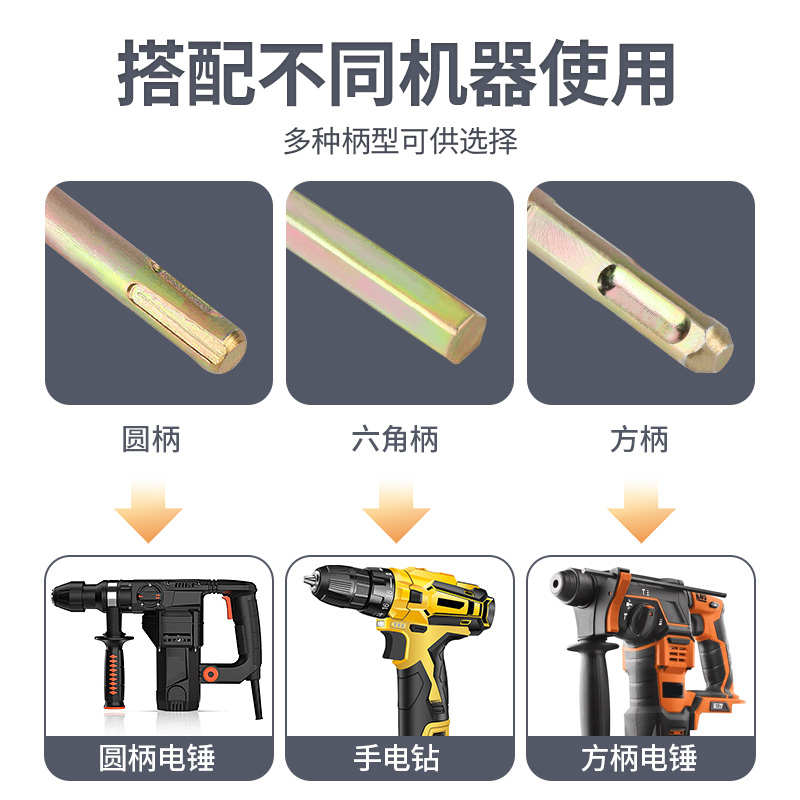 搭配不同机器使用

多种柄型可供选择

圆柄

六角柄

方柄

圆柄电锤

手电钻

方柄电锤