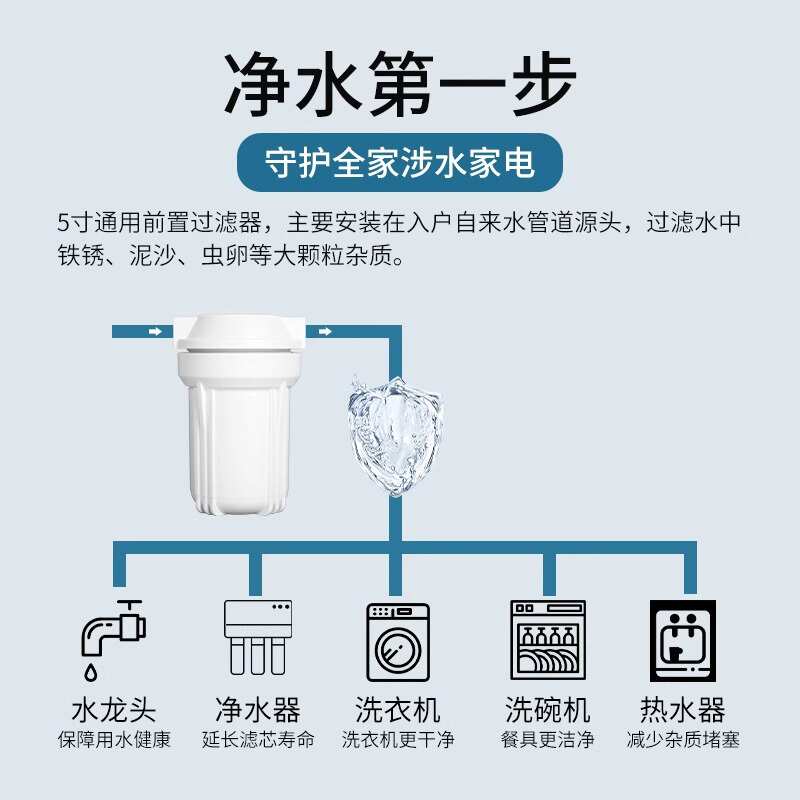 净水第一步

守护全家涉水家电

5寸通用前置过滤器，主要安装在入户自来水管道源头，过滤水中铁锈、泥沙、虫卵等大颗粒杂质。

水龙头
保障用水健康

净水器
延长滤芯寿命

洗衣机
洗衣机更干净

洗碗机
餐具更洁净

热水器
减少杂质堵塞