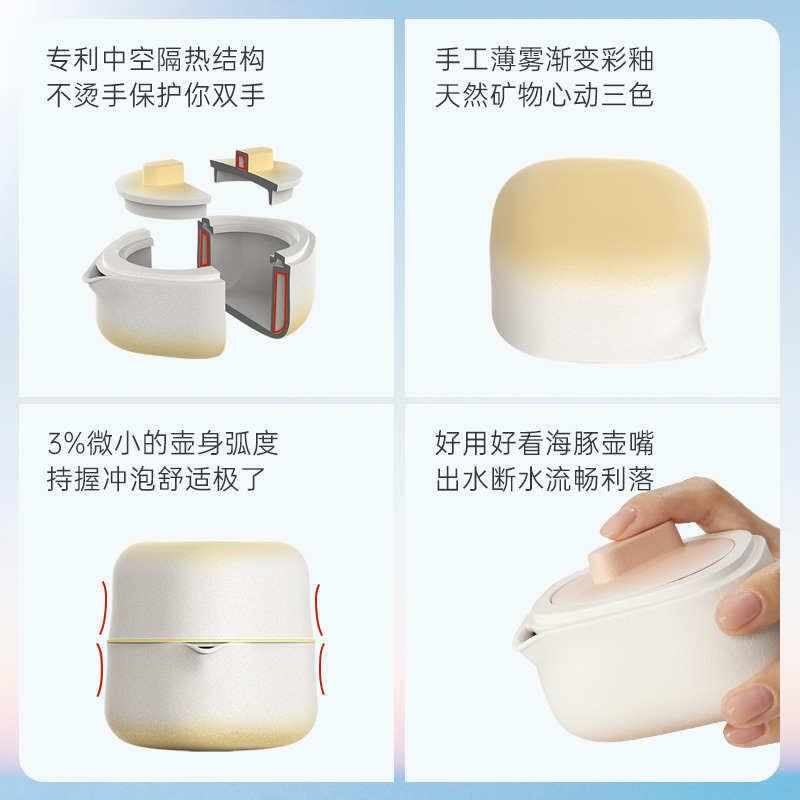 专利中空隔热结构
不烫手保护你双手

手工薄雾渐变彩釉
天然矿物心动三色

3%微小的壶身弧度
持握冲泡舒适极了

好用好看海豚壶嘴
出水断水流畅利落