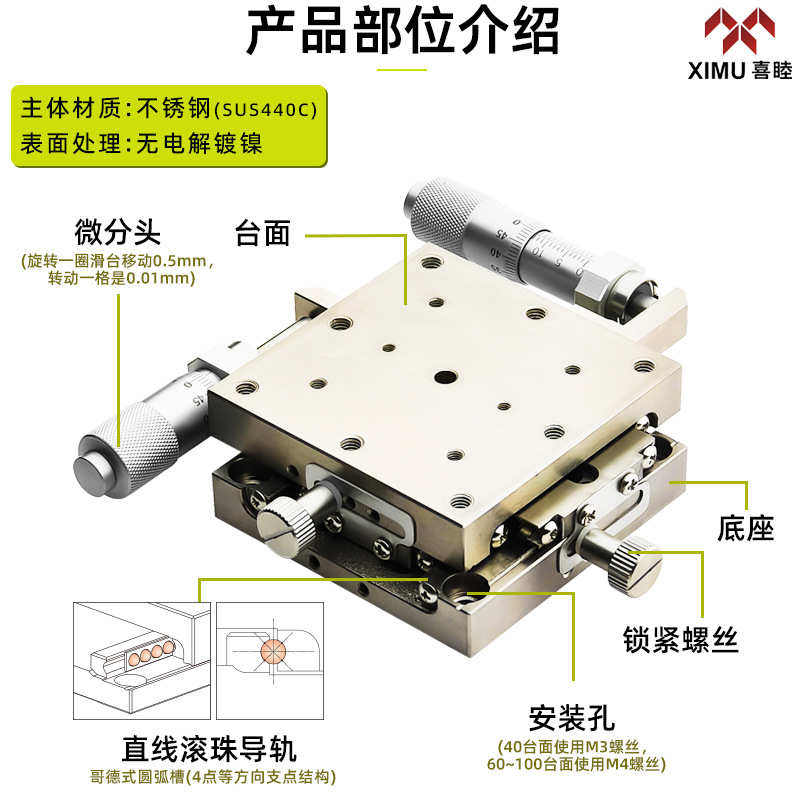 产品部位介绍

XIMU 喜睦

主体材质:不锈钢(SUS440C)
表面处理:无电解镀镍

微分头
(旋转一圈滑台移动0.5mm,
转动一格是0.01mm)

台面

底座

锁紧螺丝

安装孔
(40台面使用M3螺丝,
60~100台面使用M4螺丝)

直线滚珠导轨
哥德式圆弧槽(4点等方向支点结构)