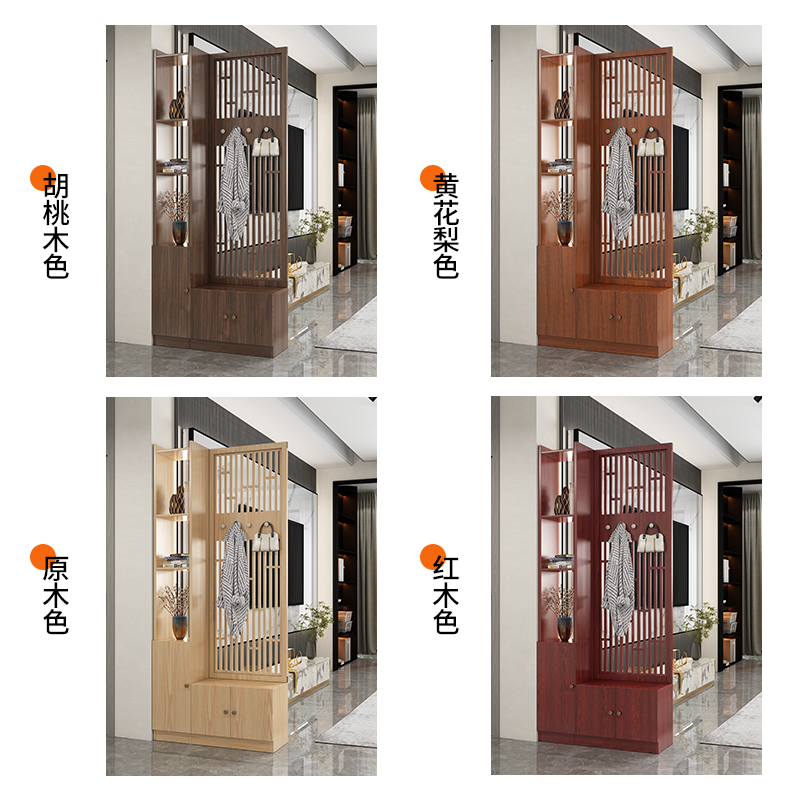 胡桃木色

黄花梨色

原木色

红木色