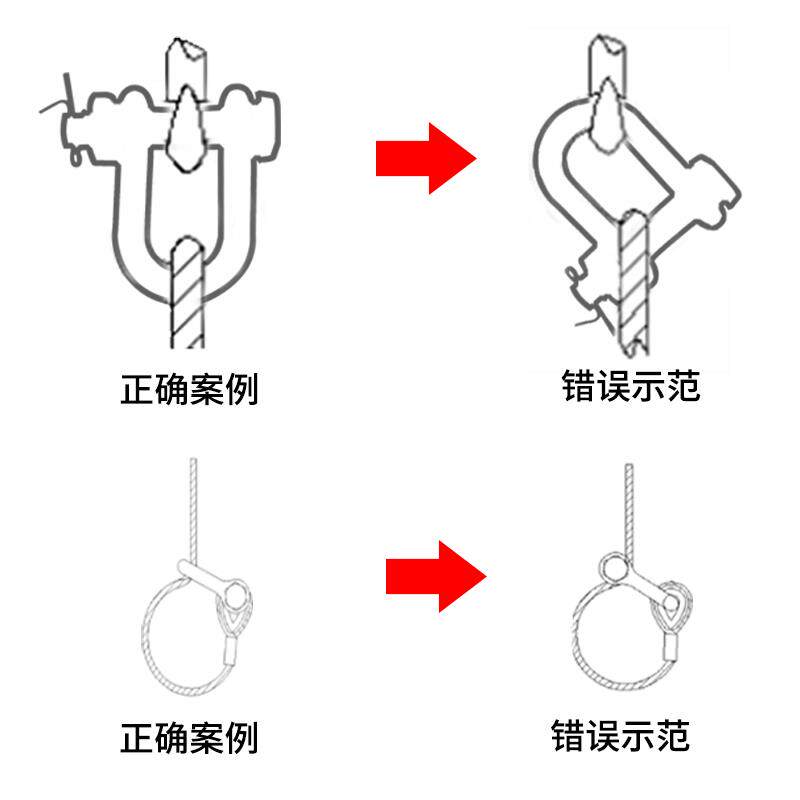 正确案例

错误示范

正确案例

错误示范