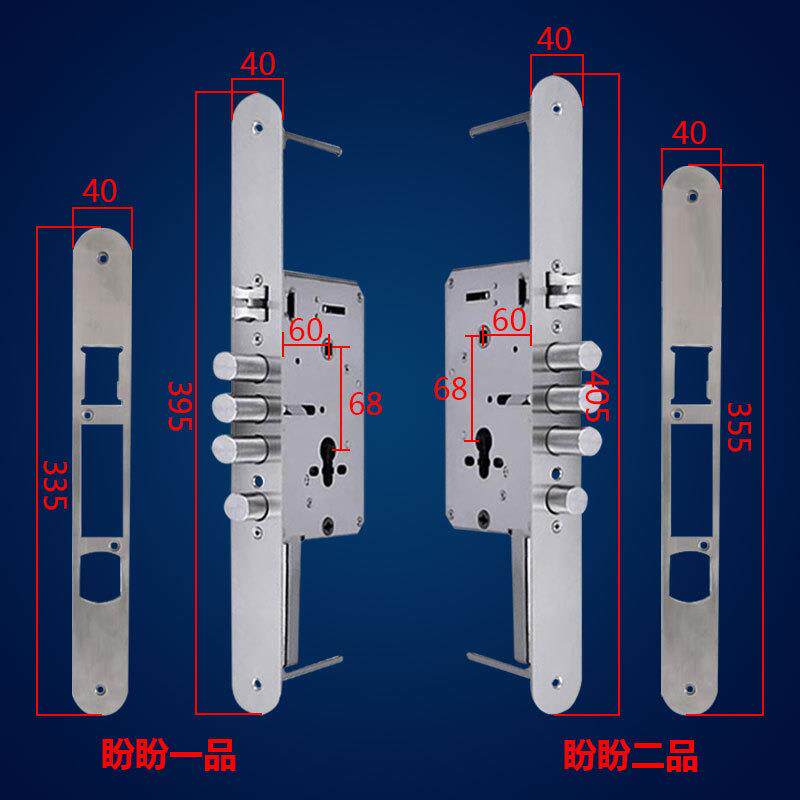 40
335
40
395
60
68
40
60
68
405
40
355
盼盼一品
盼盼二品