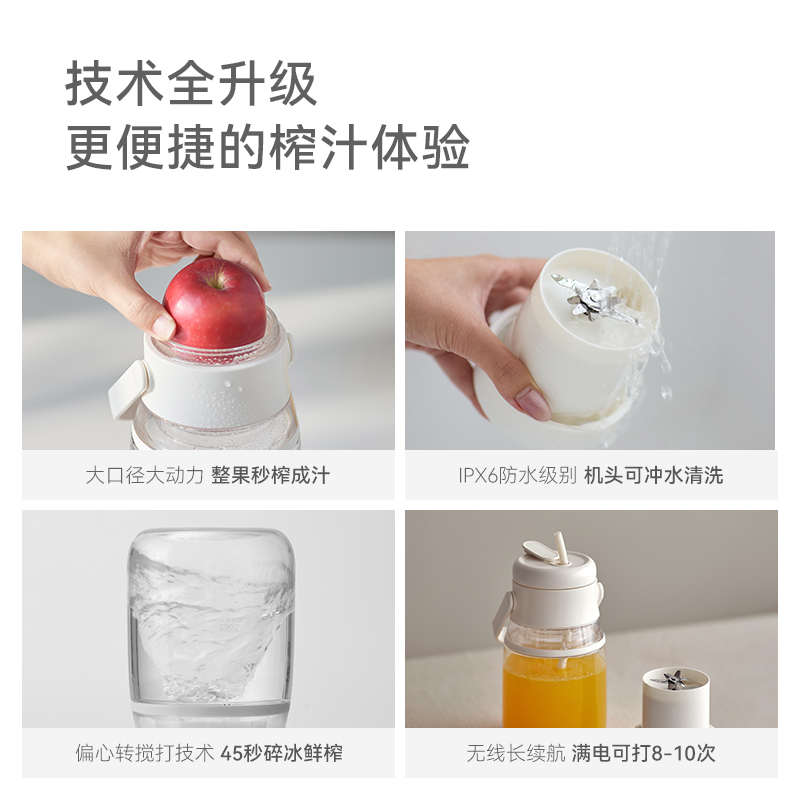 技术全升级
更便捷的榨汁体验

大口径大动力 整果秒榨成汁

IPX6防水级别 机头可冲水清洗

偏心转搅打技术 45秒碎冰鲜榨

无线长续航 满电可打8-10次