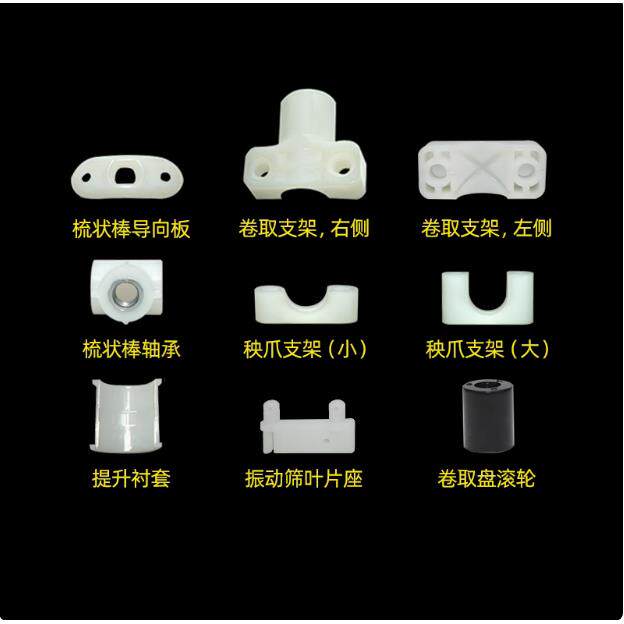 梳状棒导向板

卷取支架，右侧

卷取支架，左侧

梳状棒轴承

秧爪支架（小）

秧爪支架（大）

提升衬套

振动筛叶片座

卷取盘滚轮