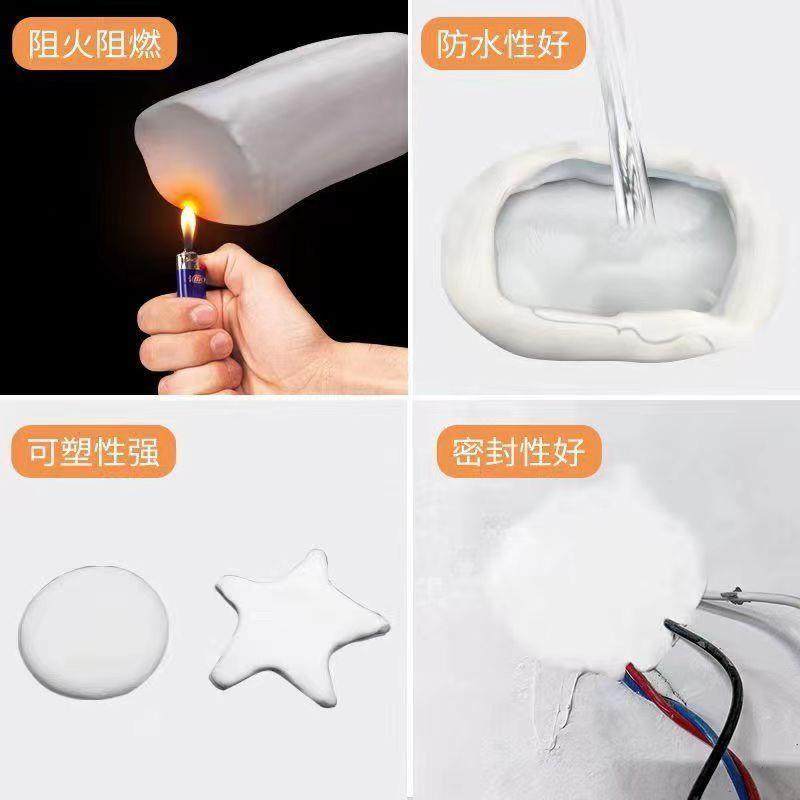 阻火阻燃

防水性好

可塑性强

密封性好