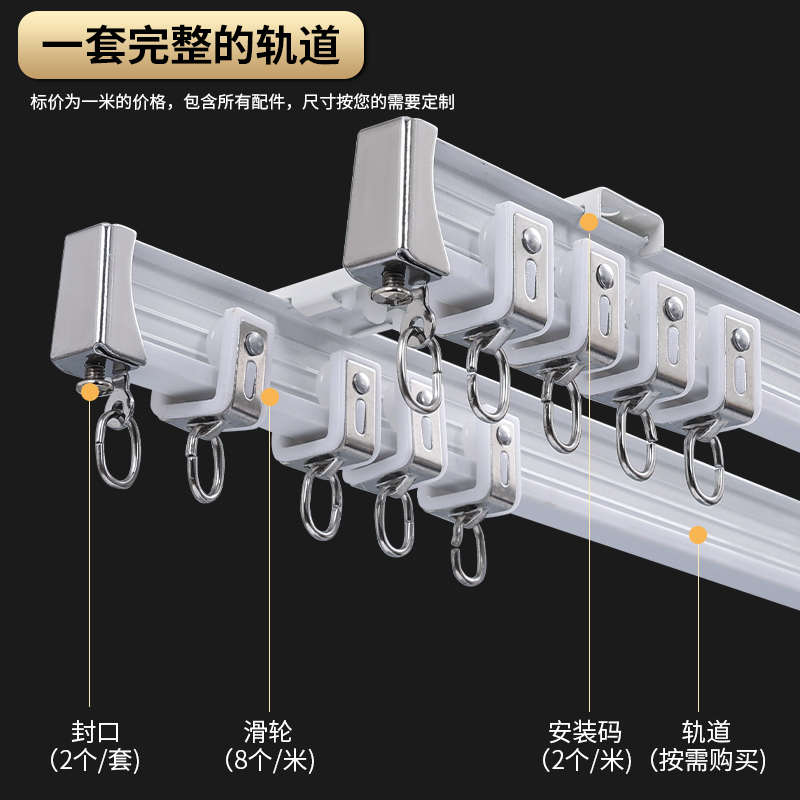 一套完整的轨道

标价为一米的价格，包含所有配件，尺寸按您的需要定制

封口
(2个/套)

滑轮
(8个/米)

安装码
(2个/米)

轨道
(按需购买)