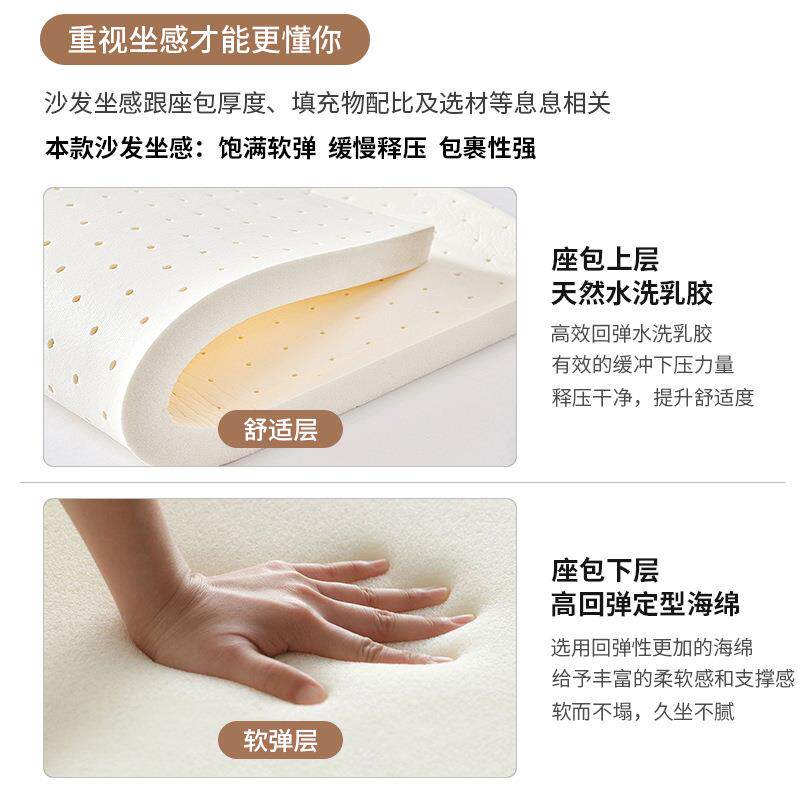 重视坐感才能更懂你

沙发坐感跟座包厚度、填充物配比及选材等息息相关

本款沙发坐感：饱满软弹 缓慢释压 包裹性强

舒适层

座包上层
天然水洗乳胶

高效回弹水洗乳胶
有效的缓冲下压力量
释压干净，提升舒适度

软弹层

座包下层
高回弹定型海绵

选用回弹性更加的海绵
给予丰富的柔软感和支撑感
软而不塌，久坐不腻