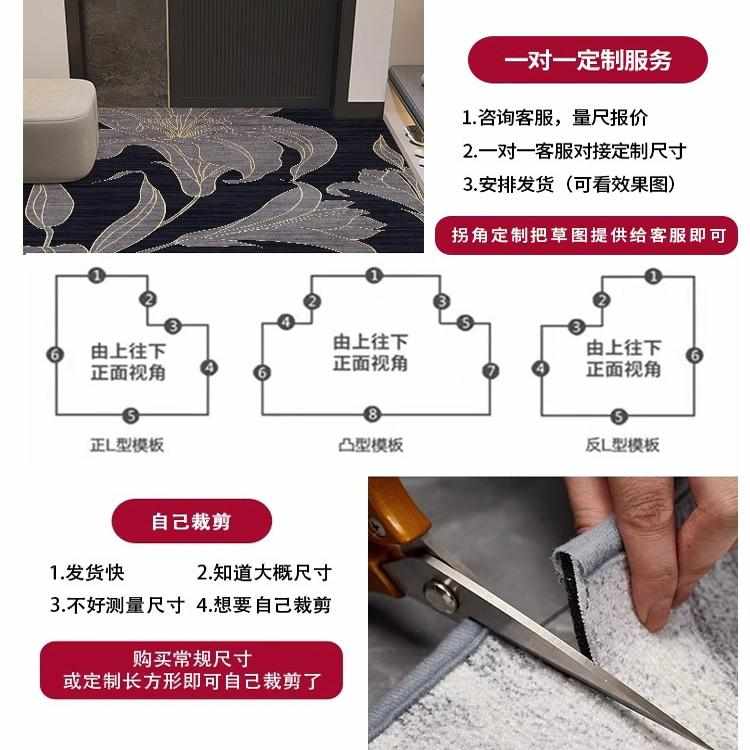 一对一定制服务

1.咨询客服，量尺报价
2.一对一客服对接定制尺寸
3.安排发货（可看效果图）

拐角定制把草图提供给客服即可

1 2 3 4 5 6
由上往下
正面视角
正L型模板

1 2 3 4 5 6 7 8
由上往下
正面视角
凸型模板

1 2 3 4 5 6
由上往下
正面视角
反L型模板

自己裁剪

1.发货快
2.知道大概尺寸
3.不好测量尺寸
4.想要自己裁剪

购买常规尺寸
或定制长方形即可自己裁剪了