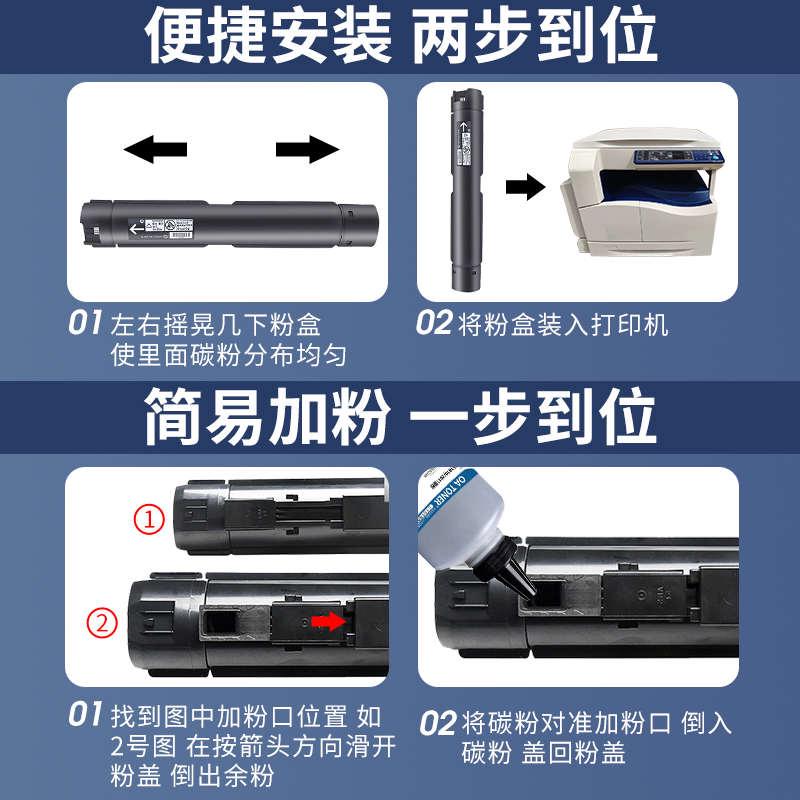 便捷安装 两步到位

01 左右摇晃几下粉盒 使里面碳粉分布均匀

02 将粉盒装入打印机

简易加粉 一步到位

①

②

OA TONER

01 找到图中加粉口位置 如2号图 在按箭头方向滑开粉盖 倒出余粉

02 将碳粉对准加粉口 倒入碳粉 盖回粉盖