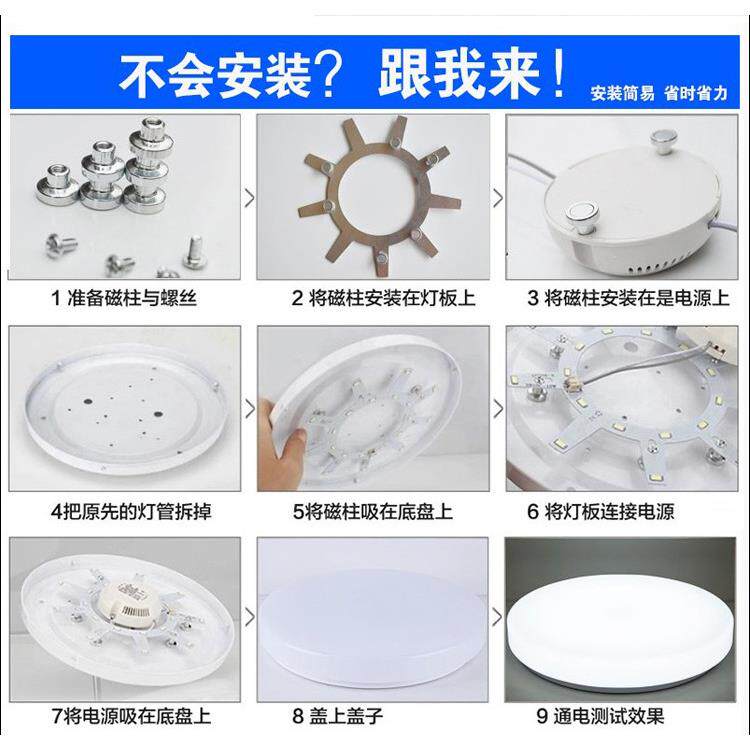 不会安装？ 跟我来！ 安装简易 省时省力

1 准备磁柱与螺丝

2 将磁柱安装在灯板上

3 将磁柱安装在是电源上

4把原先的灯管拆掉

5将磁柱吸在底盘上

6 将灯板连接电源

7将电源吸在底盘上

8 盖上盖子

9 通电测试效果