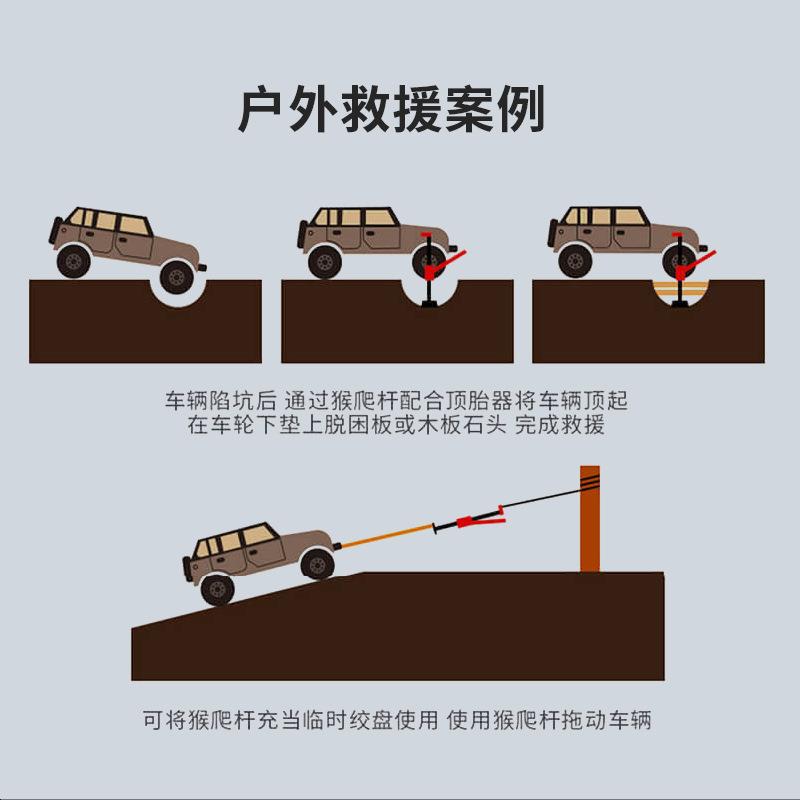 户外救援案例

车辆陷坑后 通过猴爬杆配合顶胎器将车辆顶起
在车轮下垫上脱困板或木板石头 完成救援

可将猴爬杆充当临时绞盘使用 使用猴爬杆拖动车辆