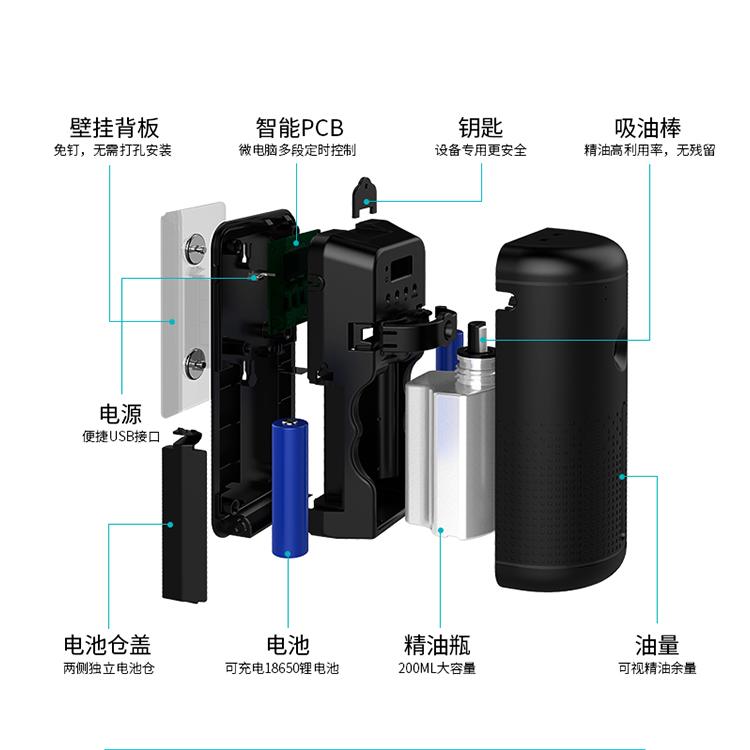 壁挂背板
免钉，无需打孔安装

智能PCB
微电脑多段定时控制

钥匙
设备专用更安全

吸油棒
精油高利用率，无残留

电源
便捷USB接口

电池仓盖
两侧独立电池仓

电池
可充电18650锂电池

精油瓶
200ML大容量

油量
可视精油余量