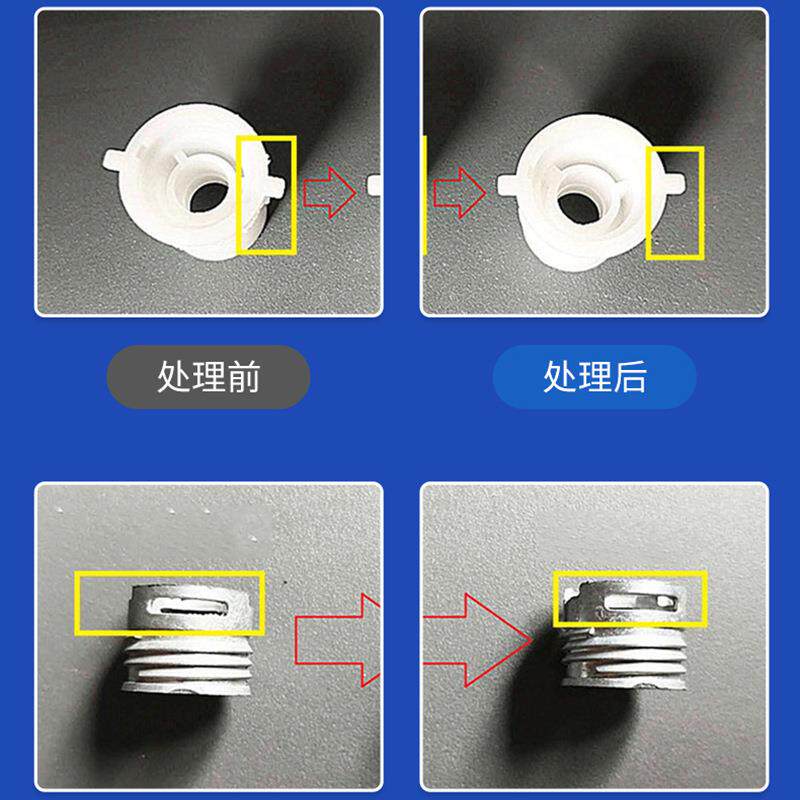 处理前

处理后