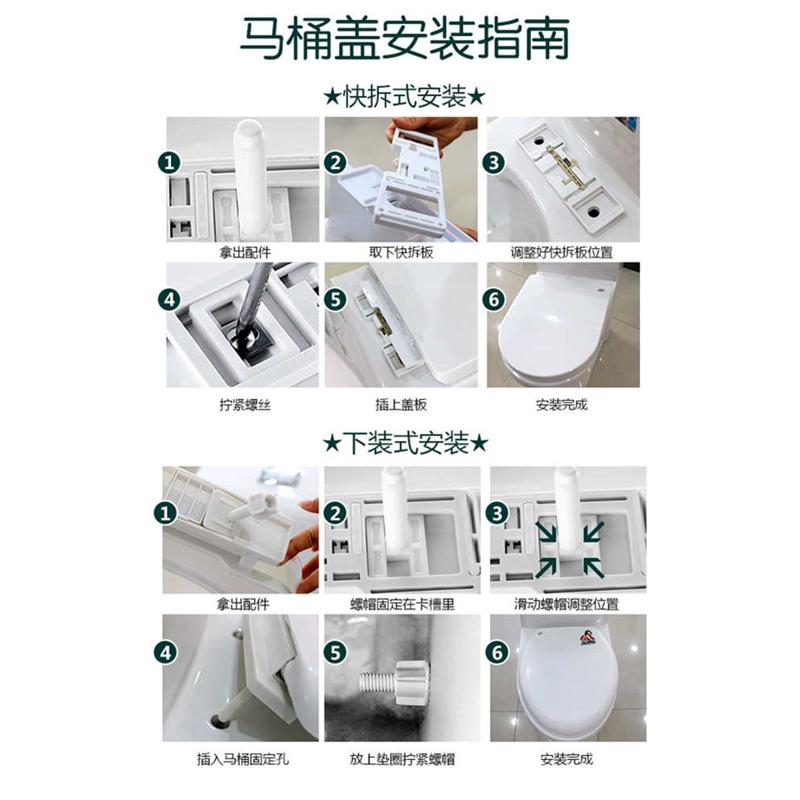 马桶盖安装指南

★快拆式安装★

1
拿出配件

2
取下快拆板

3
调整好快拆板位置

4
拧紧螺丝

5
插上盖板

6
安装完成

★下装式安装★

1
拿出配件

2
螺帽固定在卡槽里

3
滑动螺帽调整位置

4
插入马桶固定孔

5
放上垫圈拧紧螺帽

6
安装完成