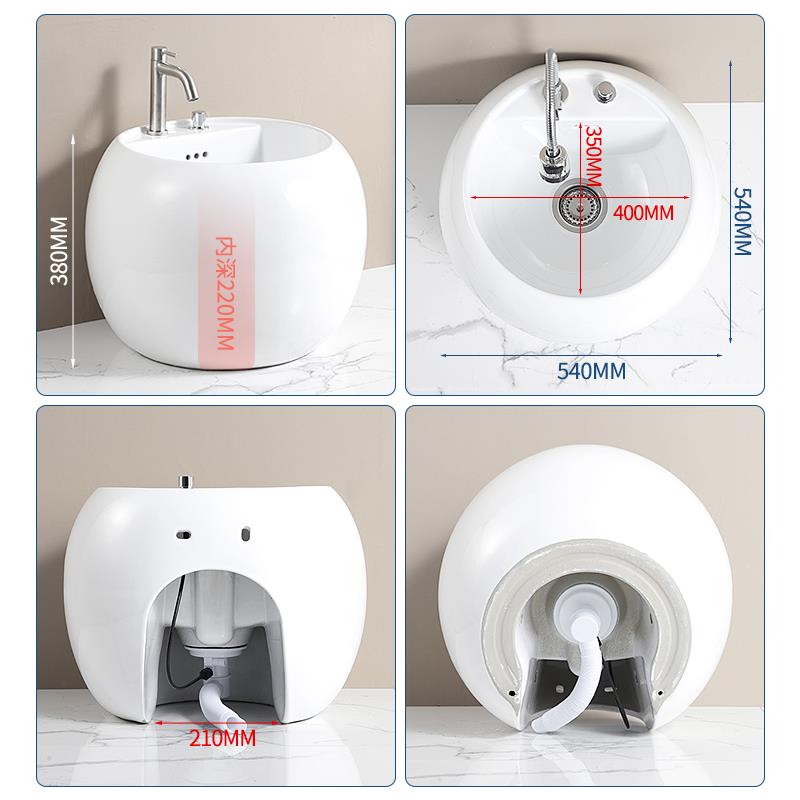 380MM

内深220MM

350MM

400MM

540MM

540MM

210MM