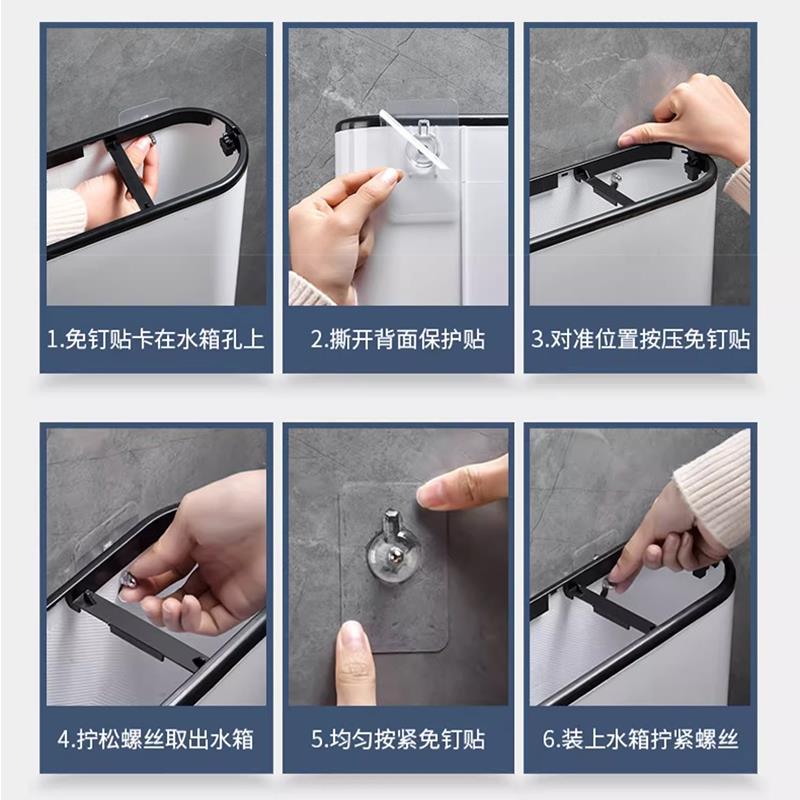 1.免钉贴卡在水箱孔上

2.撕开背面保护贴

3.对准位置按压免钉贴

4.拧松螺丝取出水箱

5.均匀按紧免钉贴

6.装上水箱拧紧螺丝