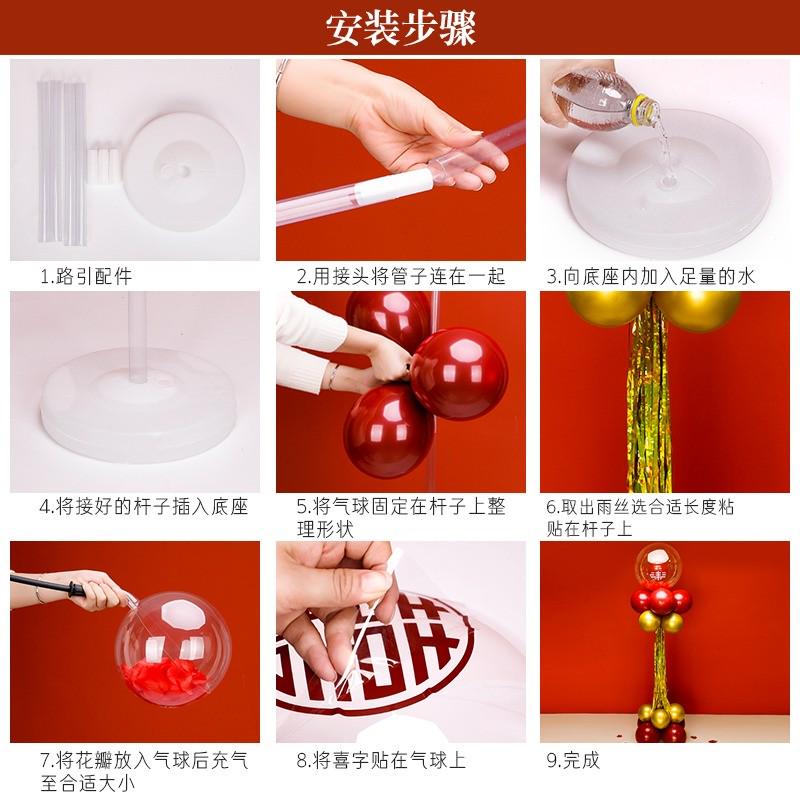 安装步骤

1.路引配件

2.用接头将管子连在一起

3.向底座内加入足量的水

4.将接好的杆子插入底座

5.将气球固定在杆子上整理形状

6.取出雨丝选合适长度粘贴在杆子上

7.将花瓣放入气球后充气至合适大小

8.将喜字贴在气球上

9.完成