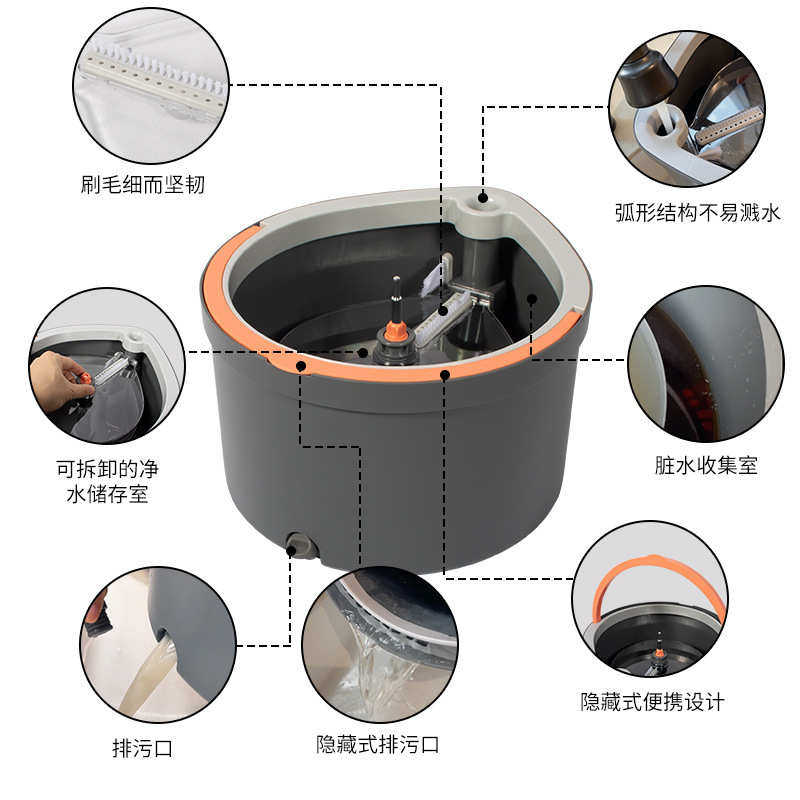 刷毛细而坚韧

弧形结构不易溅水

可拆卸的净水储存室

脏水收集室

排污口

隐藏式排污口

隐藏式便携设计