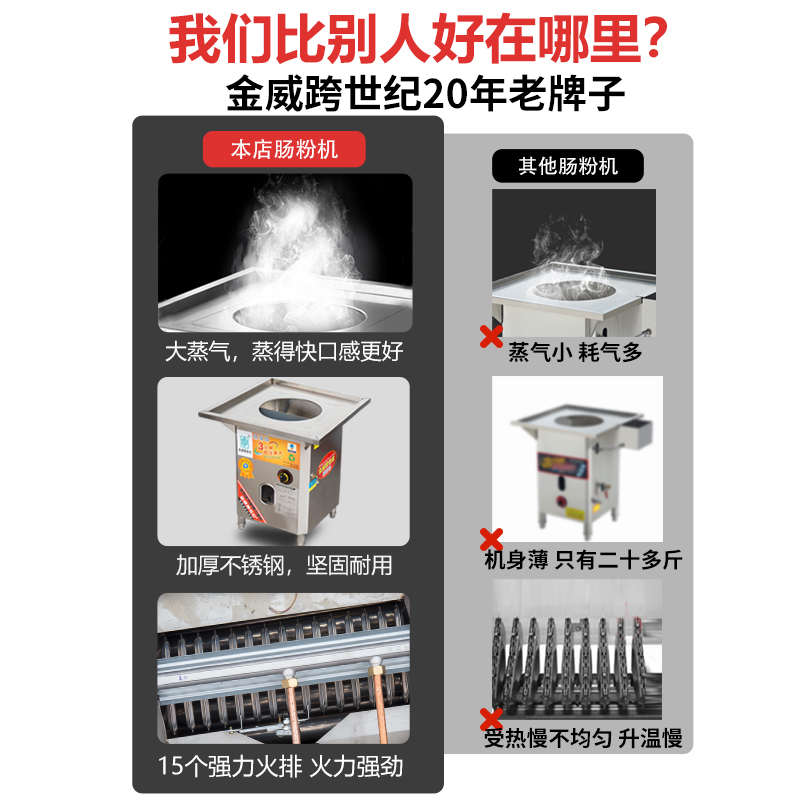 我们比别人好在哪里？
金威跨世纪20年老牌子

本店肠粉机

大蒸气，蒸得快口感更好

加厚不锈钢，坚固耐用

15个强力火排 火力强劲

其他肠粉机

蒸气小 耗气多

机身薄 只有二十多斤

受热慢不均匀 升温慢