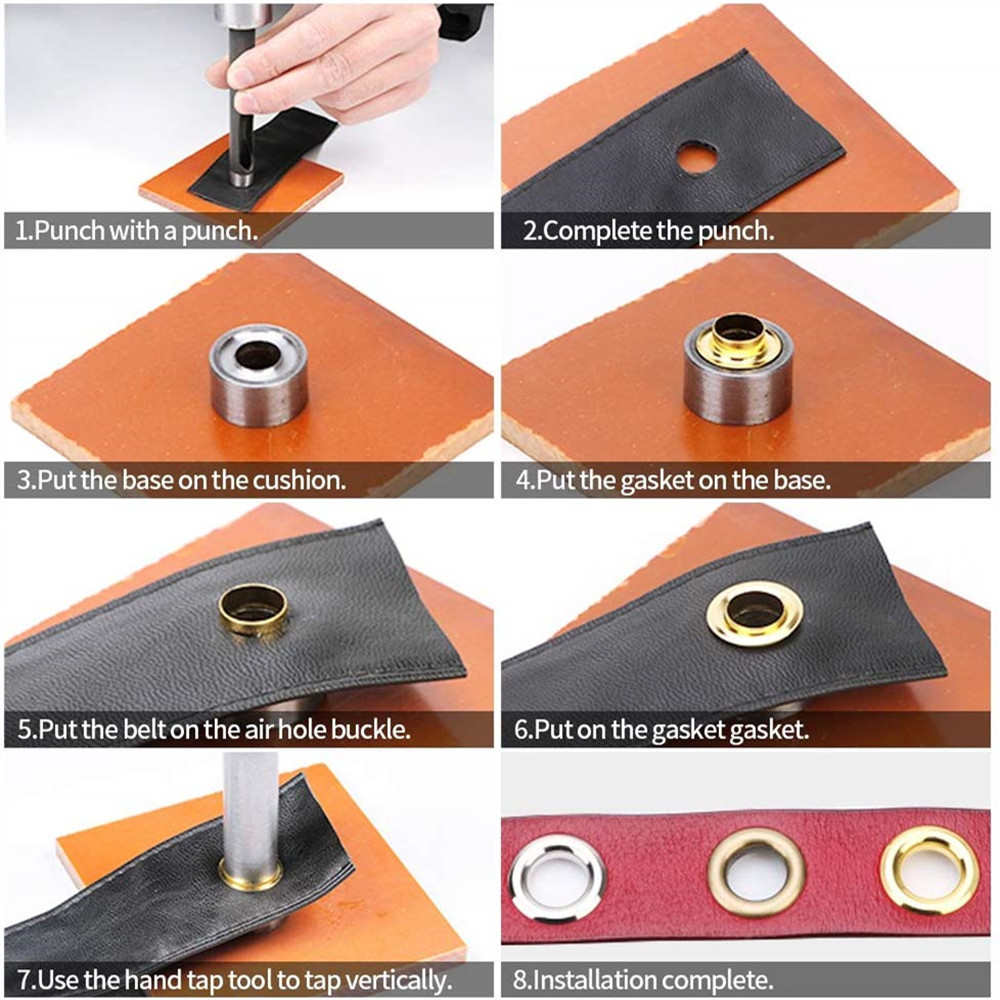 1.Punch with a punch.

2.Complete the punch.

3.Put the base on the cushion.

4.Put the gasket on the base.

5.Put the belt on the air hole buckle.

6.Put on the gasket gasket.

7.Use the hand tap tool to tap vertically.

8.Installation complete.