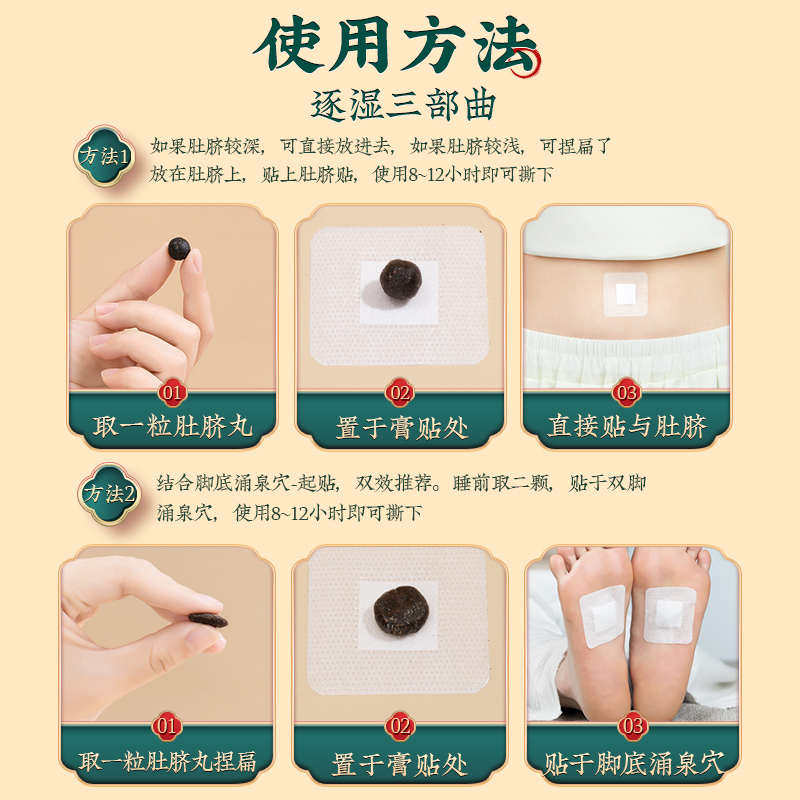 使用方法

逐湿三部曲

方法1 如果肚脐较深，可直接放进去，如果肚脐较浅，可捏扁了放在肚脐上，贴上肚脐贴，使用8~12小时即可撕下

01 取一粒肚脐丸

02 置于膏贴处

03 直接贴与肚脐

方法2 结合脚底涌泉穴-起贴，双效推荐。睡前取二颗，贴于双脚涌泉穴，使用8~12小时即可撕下

01 取一粒肚脐丸捏扁

02 置于膏贴处

03 贴于脚底涌泉穴