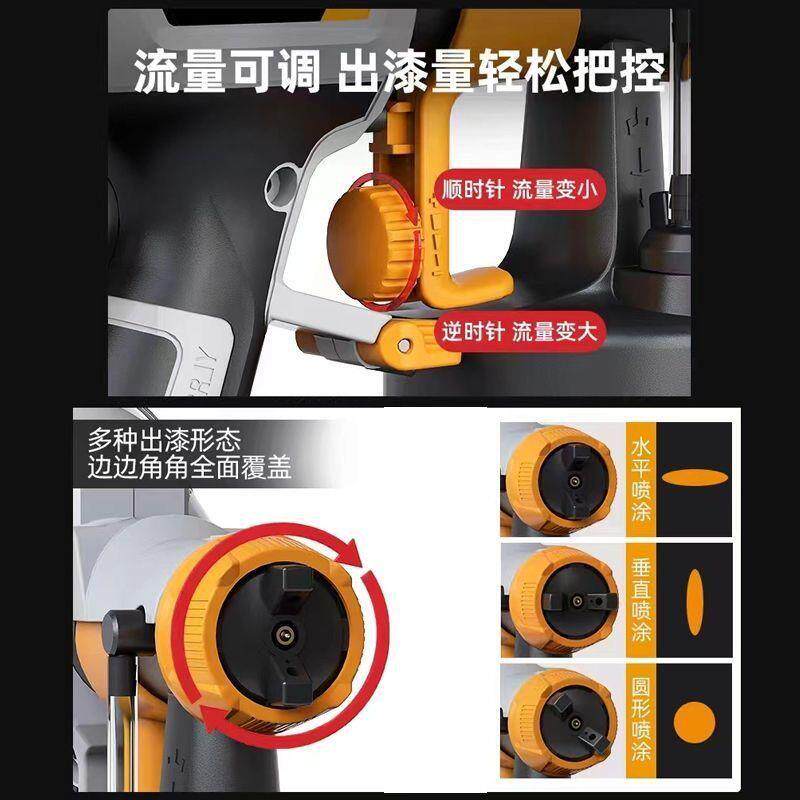 流量可调 出漆量轻松把控

顺时针 流量变小

逆时针 流量变大

多种出漆形态
边边角角全面覆盖

水平喷涂

垂直喷涂

圆形喷涂