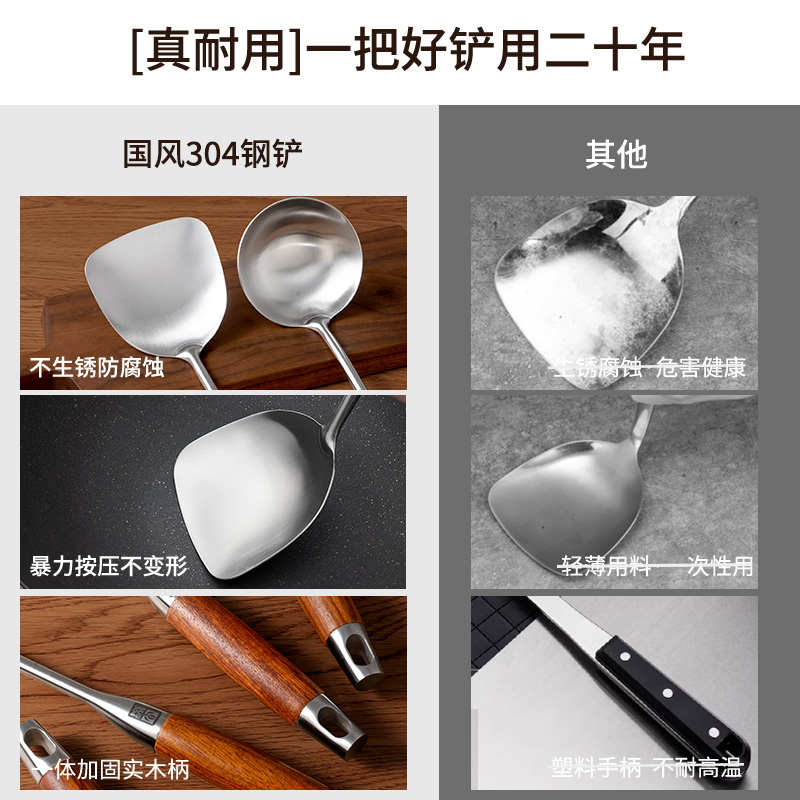 [真耐用]一把好铲用二十年

国风304钢铲

不生锈防腐蚀

暴力按压不变形

一体加固实木柄

其他

生锈腐蚀 危害健康

轻薄用料 一次性用

塑料手柄 不耐高温