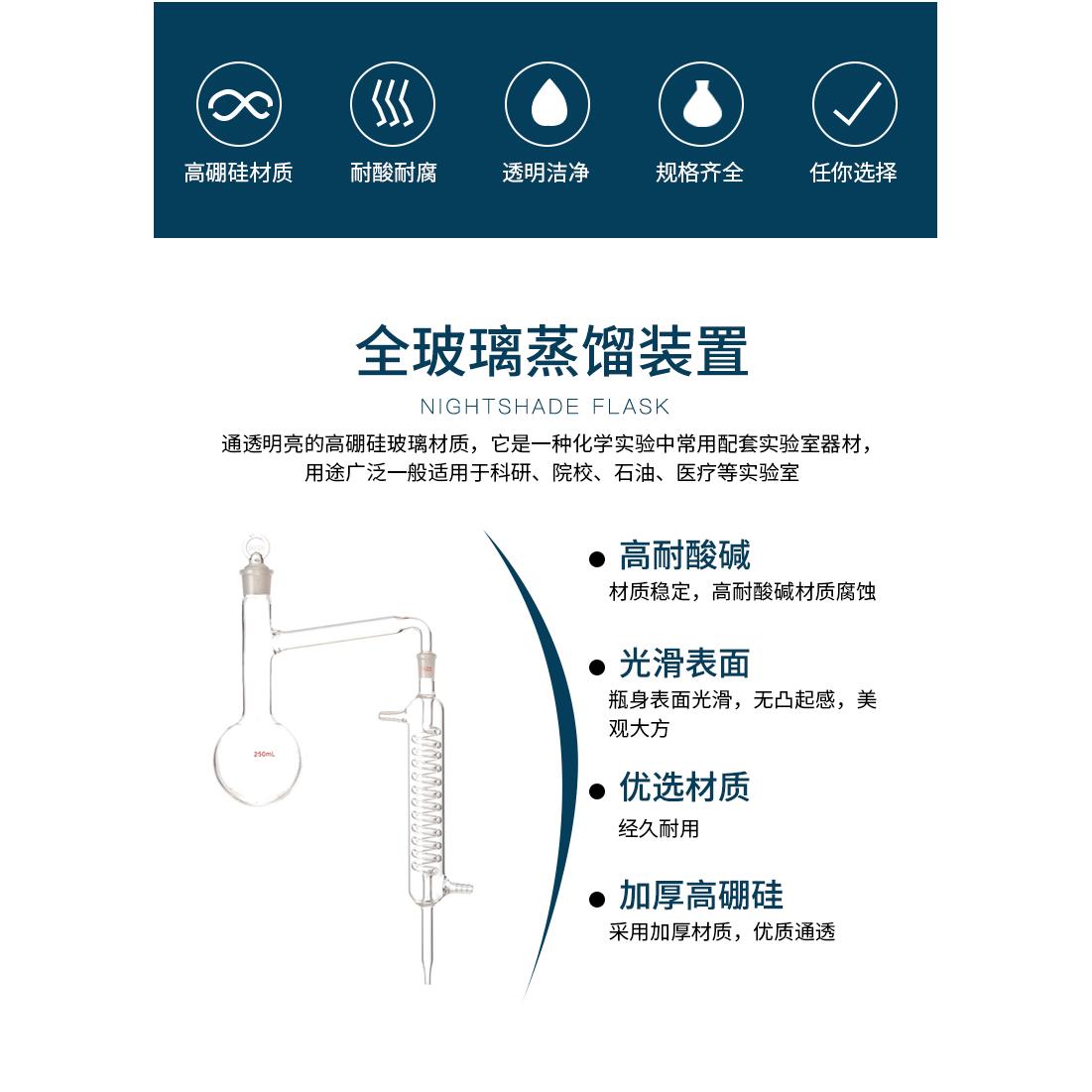 高硼硅材质　耐酸耐腐　透明洁净　规格齐全　任你选择

全玻璃蒸馏装置

NIGHTSHADE FLASK

通透明亮的高硼硅玻璃材质，它是一种化学实验中常用配套实验室器材，用途广泛一般适用于科研、院校、石油、医疗等实验室

250mL

● 高耐酸碱
材质稳定，高耐酸碱材质腐蚀

● 光滑表面
瓶身表面光滑，无凸起感，美观大方

● 优选材质
经久耐用

● 加厚高硼硅
采用加厚材质，优质通透