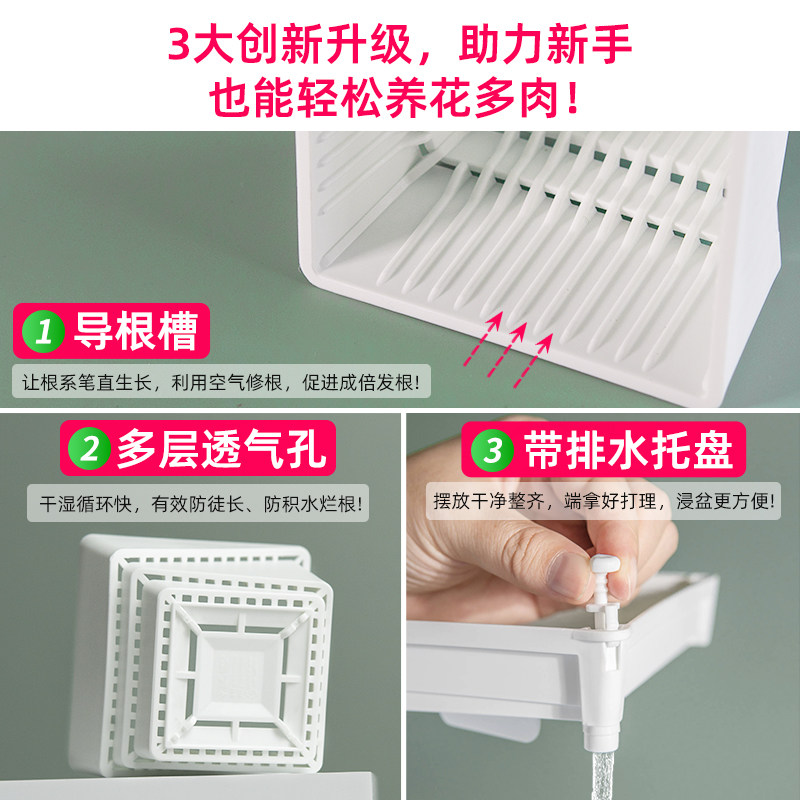 3大创新升级，助力新手
也能轻松养花多肉！

1 导根槽

让根系笔直生长，利用空气修根，促进成倍发根！

2 多层透气孔

干湿循环快，有效防徒长、防积水烂根！

3 带排水托盘

摆放干净整齐，端拿好打理，浸盆更方便！