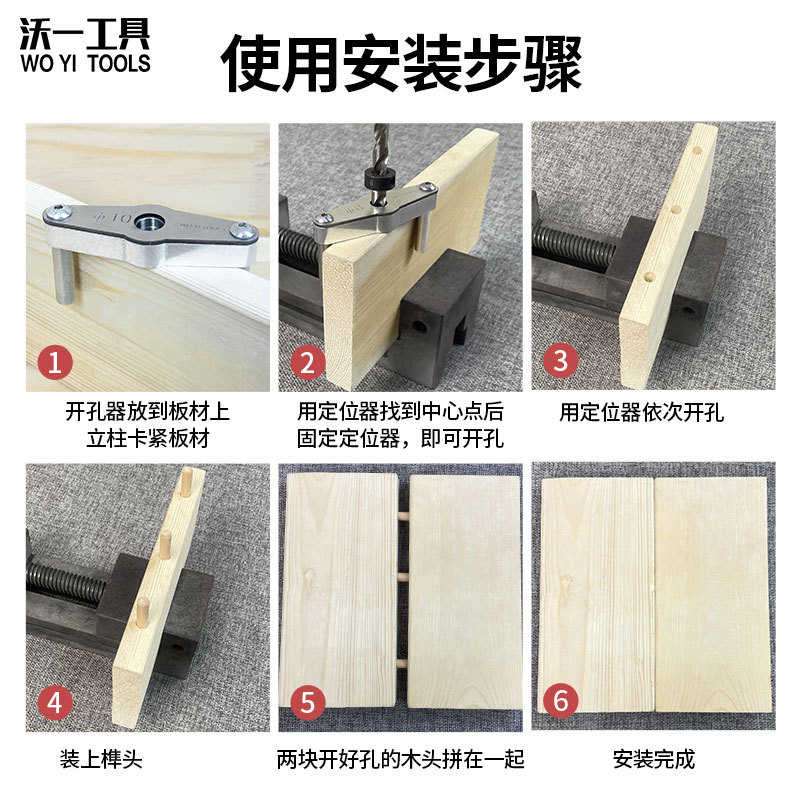 沃一工具
WO YI TOOLS

使用安装步骤

Φ10

1

开孔器放到板材上
立柱卡紧板材

2

用定位器找到中心点后
固定定位器，即可开孔

3

用定位器依次开孔

4

装上榫头

5

两块开好孔的木头拼在一起

6

安装完成