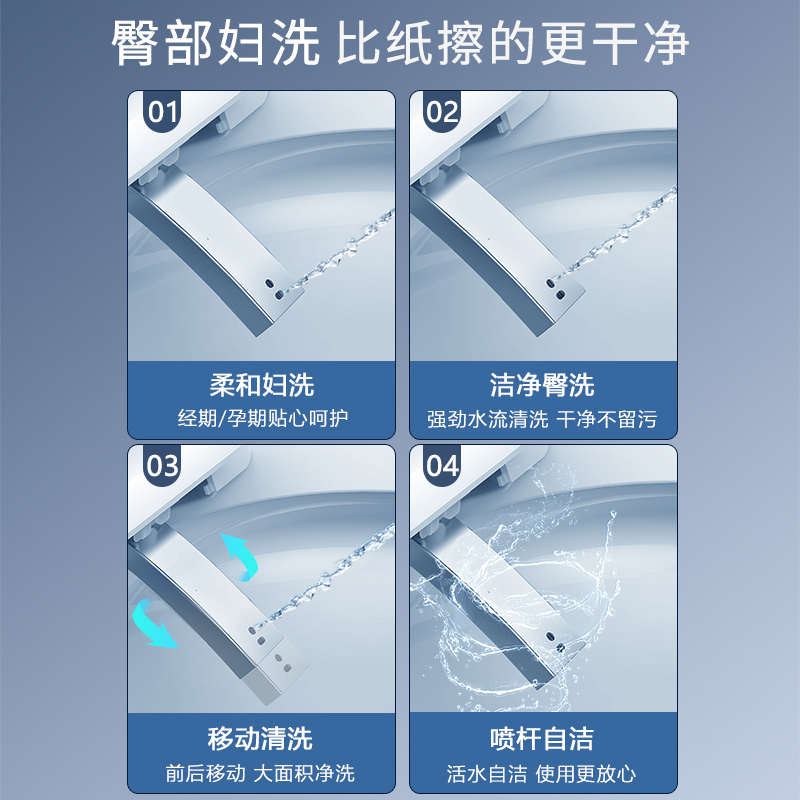 臀部妇洗 比纸擦的更干净

01
柔和妇洗
经期/孕期贴心呵护

02
洁净臀洗
强劲水流清洗 干净不留污

03
移动清洗
前后移动 大面积净洗

04
喷杆自洁
活水自洁 使用更放心