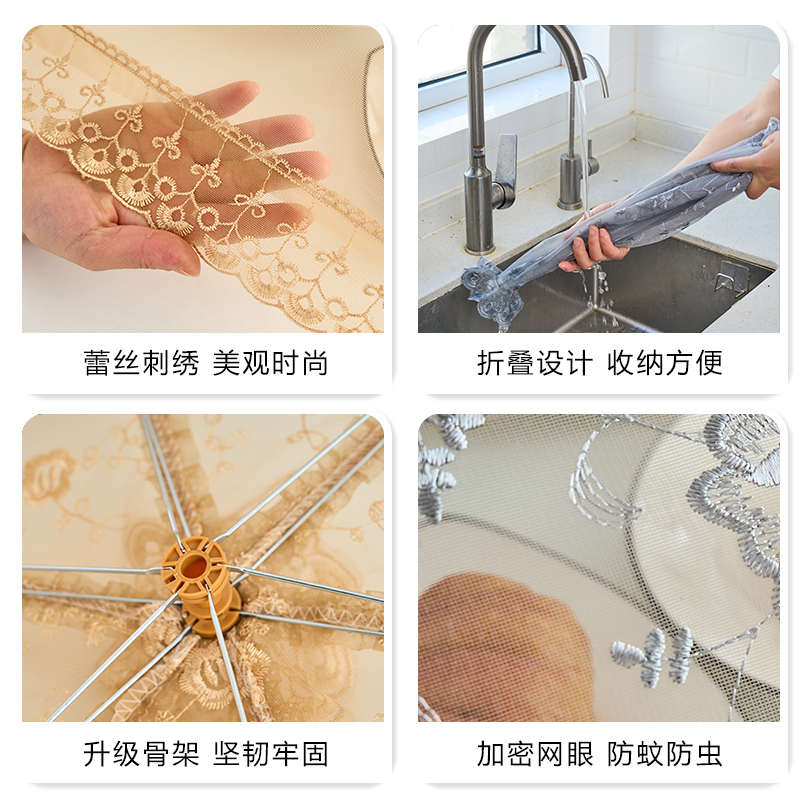 蕾丝刺绣 美观时尚

折叠设计 收纳方便

升级骨架 坚韧牢固

加密网眼 防蚊防虫