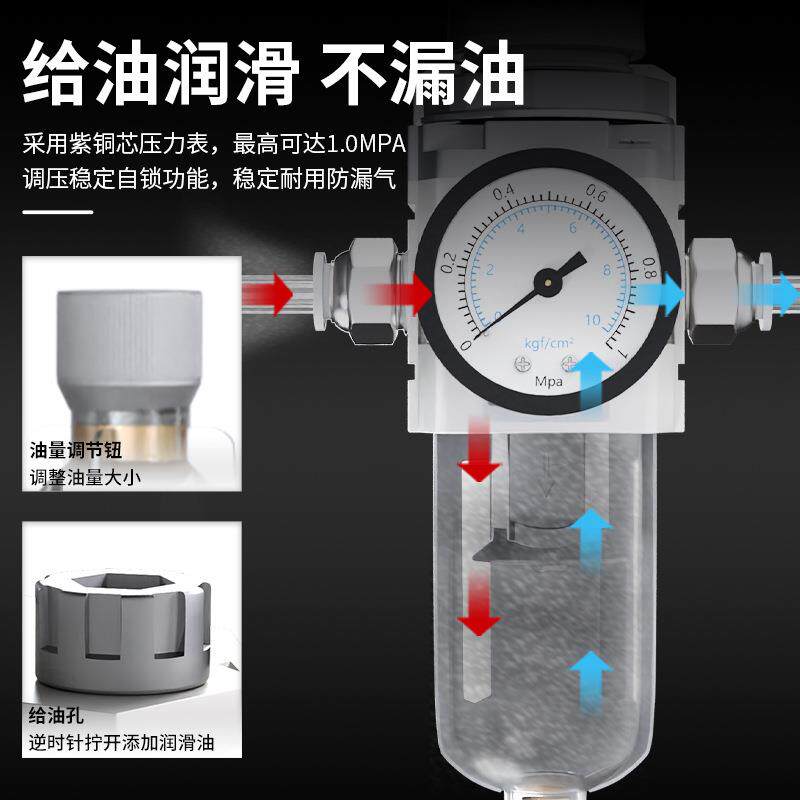 给油润滑 不漏油

采用紫铜芯压力表，最高可达1.0MPA
调压稳定自锁功能，稳定耐用防漏气

0 0.2 0.4 0.6 0.8 1
0 2 4 6 8 10
kgf/cm²
Mpa

油量调节钮
调整油量大小

给油孔
逆时针拧开添加润滑油