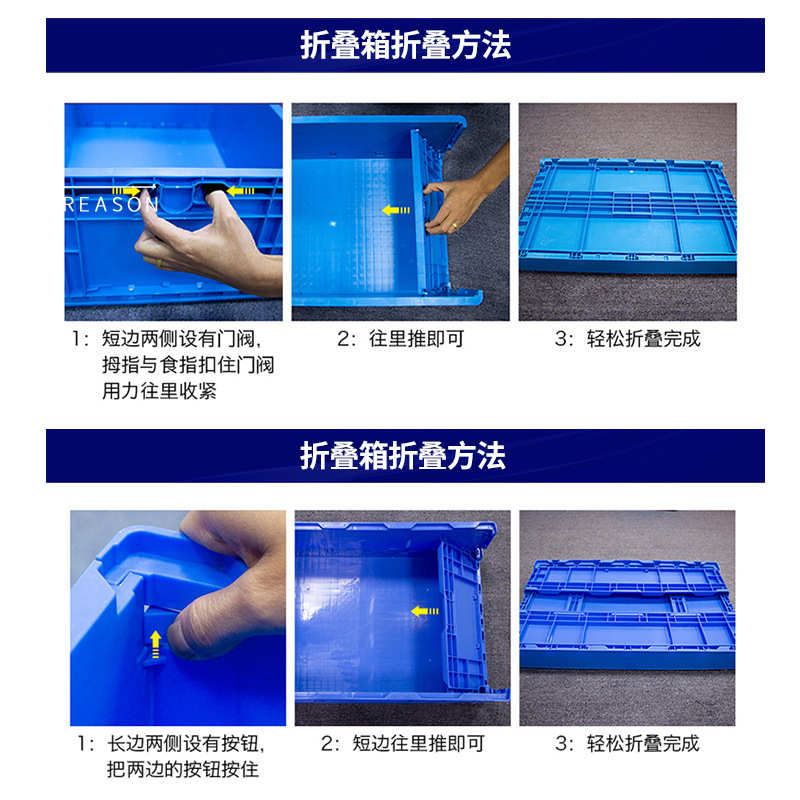 折叠箱折叠方法

REASON

1：短边两侧设有门阀，拇指与食指扣住门阀用力往里收紧

2：往里推即可

3：轻松折叠完成

折叠箱折叠方法

1：长边两侧设有按钮，把两边的按钮按住

2：短边往里推即可

3：轻松折叠完成