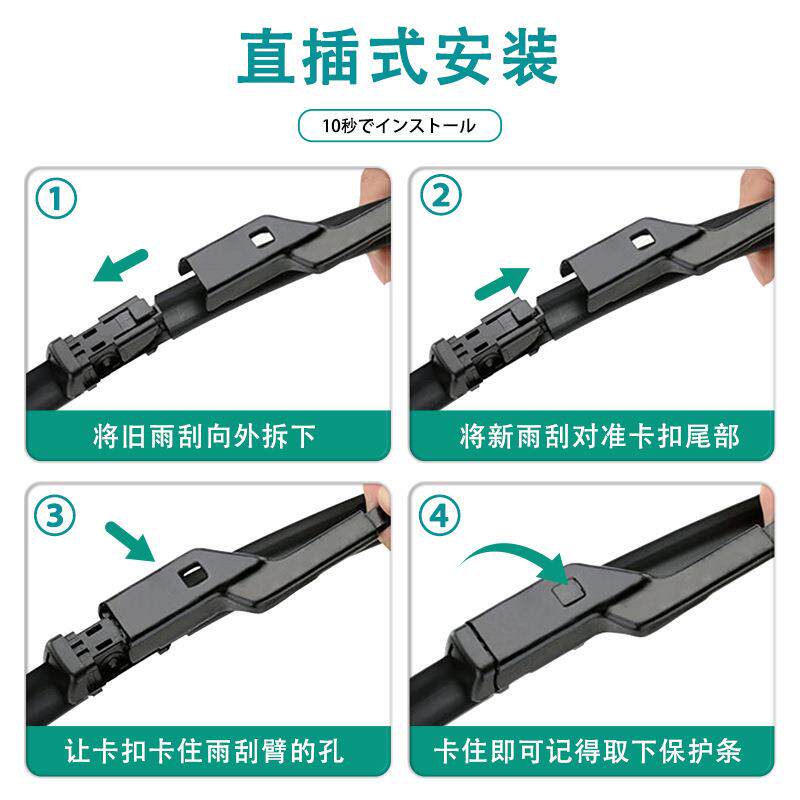 直插式安装

10秒でインストール

①
将旧雨刮向外拆下

②
将新雨刮对准卡扣尾部

③
让卡扣卡住雨刮臂的孔

④
卡住即可记得取下保护条