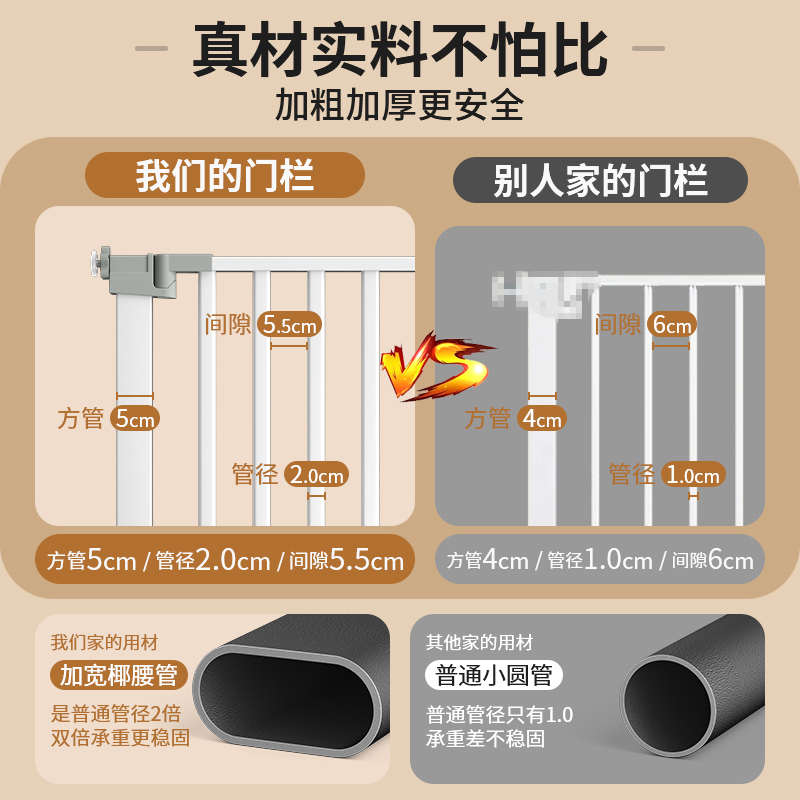 真材实料不怕比
加粗加厚更安全

我们的门栏

间隙 5.5cm
方管 5cm
管径 2.0cm

方管5cm / 管径2.0cm / 间隙5.5cm

VS

别人家的门栏

间隙 6cm
方管 4cm
管径 1.0cm

方管4cm / 管径1.0cm / 间隙6cm

我们家的用材
加宽椰腰管
是普通管径2倍
双倍承重更稳固

其他家的用材
普通小圆管
普通管径只有1.0
承重差不稳固