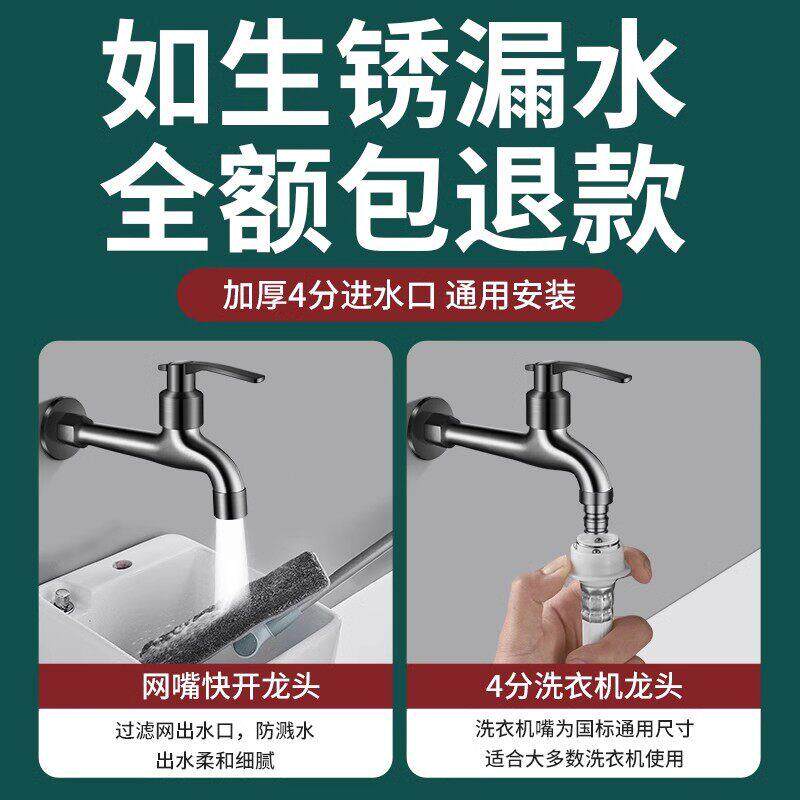 如生锈漏水
全额包退款

加厚4分进水口 通用安装

网嘴快开龙头

过滤网出水口，防溅水
出水柔和细腻

4分洗衣机龙头

洗衣机嘴为国标通用尺寸
适合大多数洗衣机使用