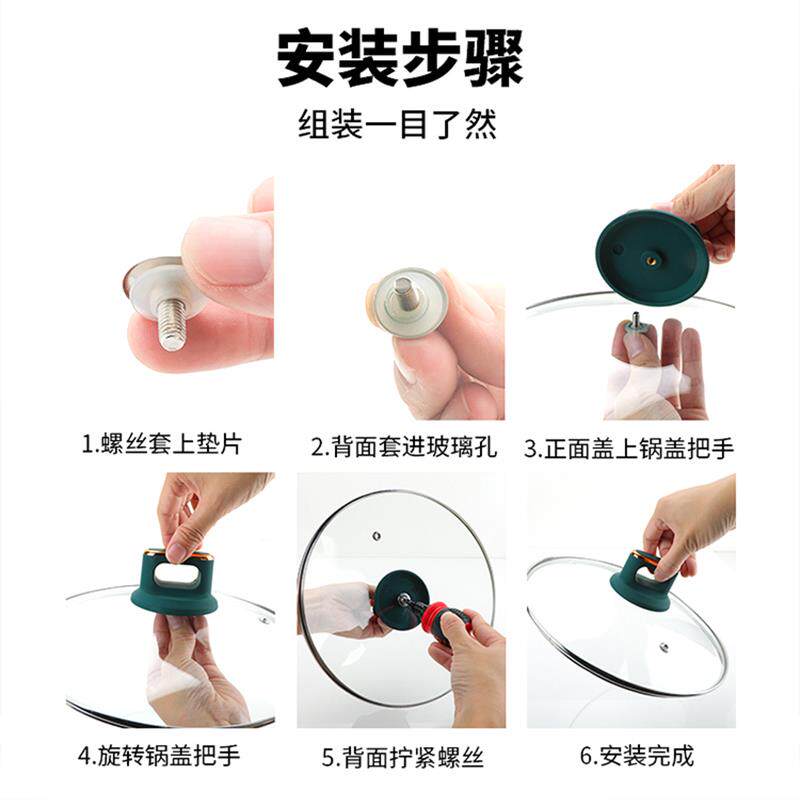 安装步骤

组装一目了然

1.螺丝套上垫片

2.背面套进玻璃孔

3.正面盖上锅盖把手

4.旋转锅盖把手

5.背面拧紧螺丝

6.安装完成