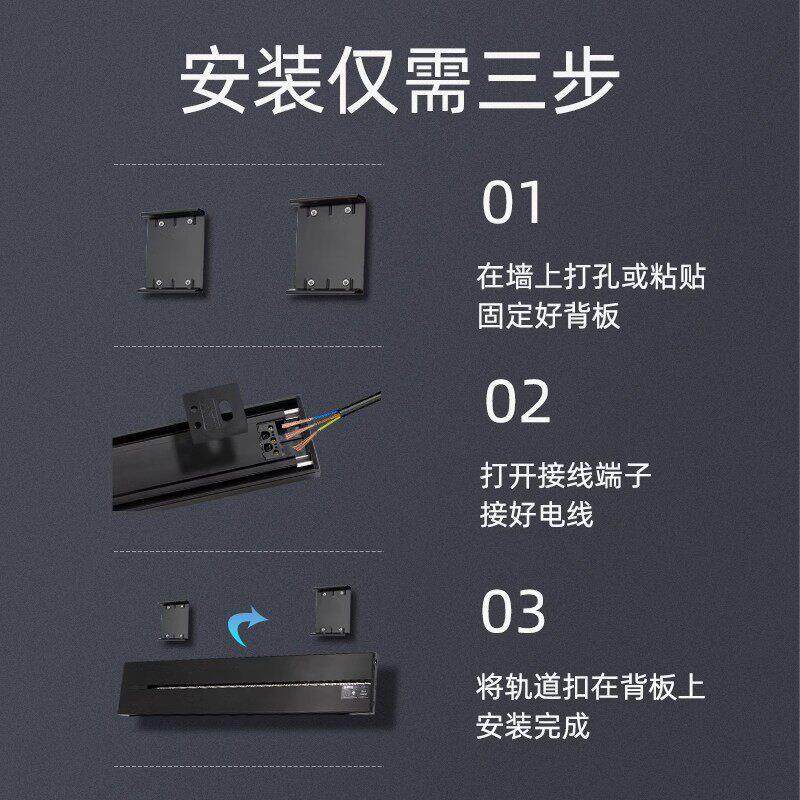 安装仅需三步

01

在墙上打孔或粘贴
固定好背板

02

打开接线端子
接好电线

03

将轨道扣在背板上
安装完成