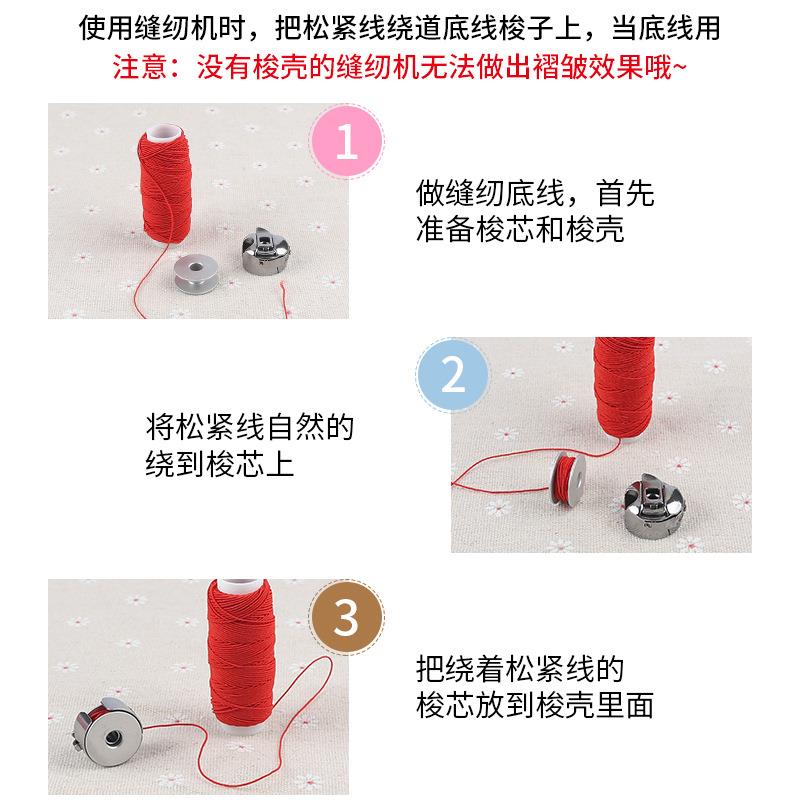 使用缝纫机时，把松紧线绕道底线梭子上，当底线用
注意：没有梭壳的缝纫机无法做出褶皱效果哦~

1

做缝纫底线，首先准备梭芯和梭壳

2

将松紧线自然的绕到梭芯上

3

把绕着松紧线的梭芯放到梭壳里面