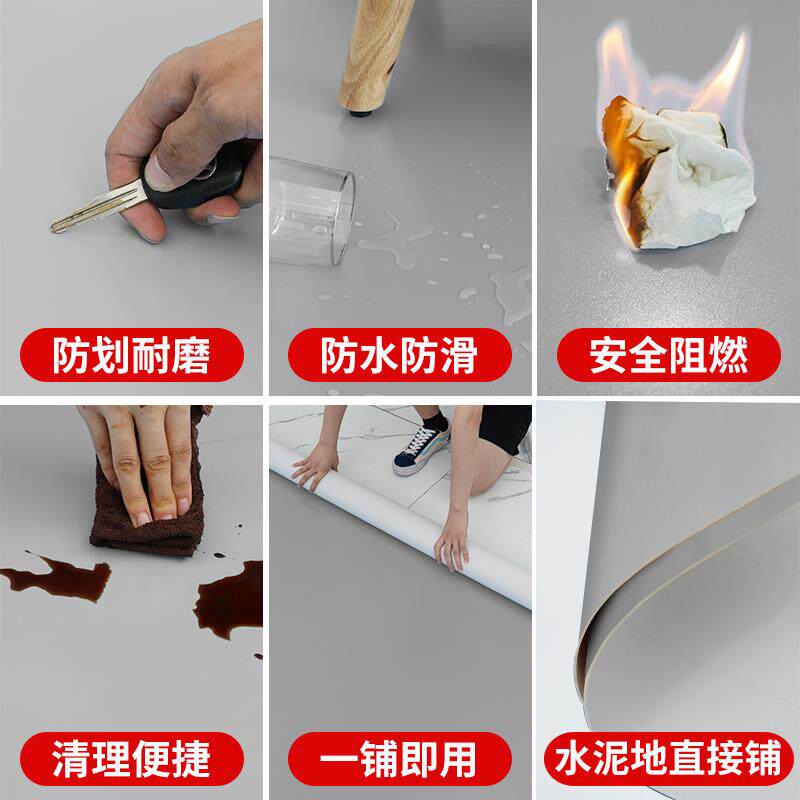 防划耐磨

防水防滑

安全阻燃

清理便捷

一铺即用

水泥地直接铺