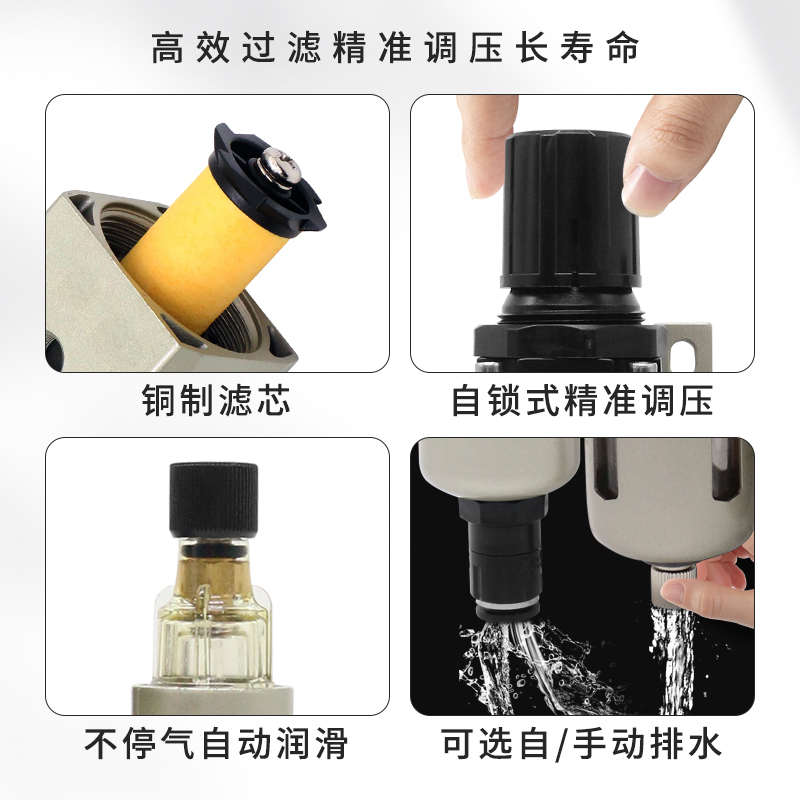 高效过滤精准调压长寿命

铜制滤芯

自锁式精准调压

不停气自动润滑

可选自/手动排水